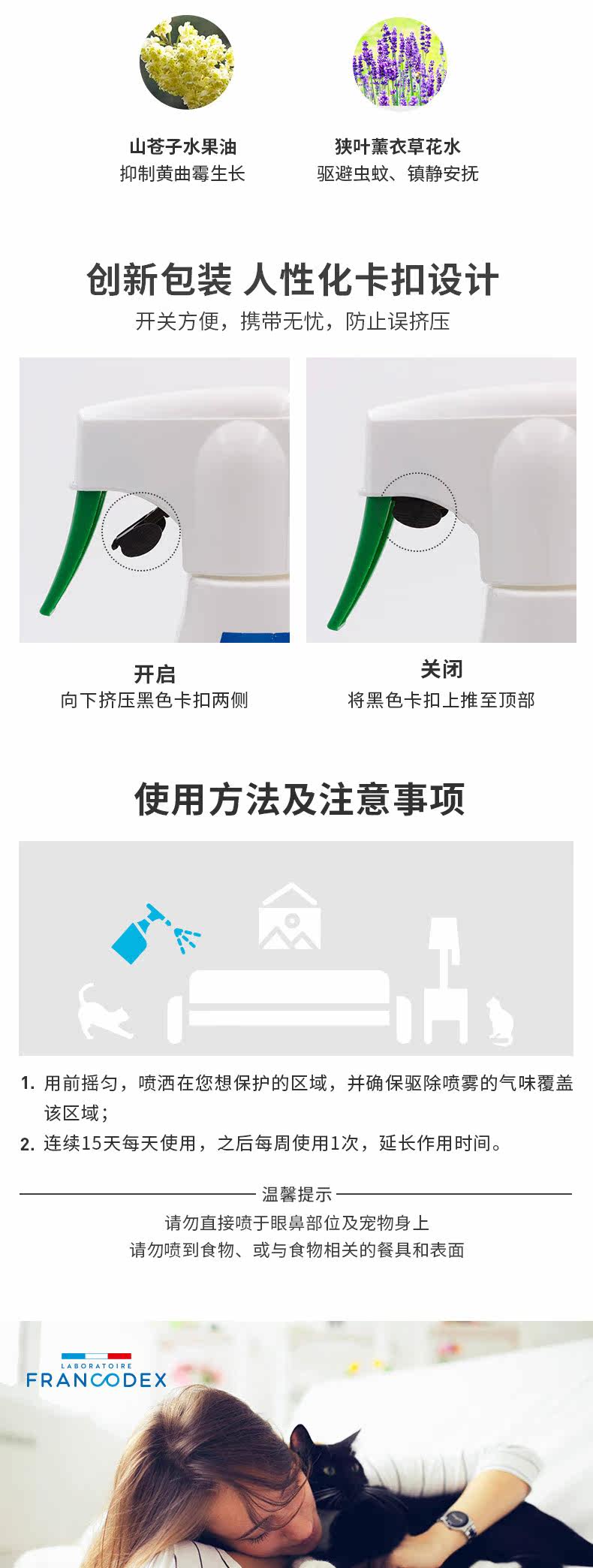 山苍子水果油
抑制黄曲霉生长

狭叶薰衣草花水
驱避虫蚊、镇静安抚

创新包装 人性化卡扣设计
开关方便，携带无忧，防止误挤压

开启
向下挤压黑色卡扣两侧

关闭
将黑色卡扣上推至顶部

使用方法及注意事项

1. 用前摇匀，喷洒在您想保护的区域，并确保驱除喷雾的气味覆盖该区域；
2. 连续15天每天使用，之后每周使用1次，延长作用时间。

温馨提示
请勿直接喷于眼鼻部位及宠物身上
请勿喷到食物、或与食物相关的餐具和表面

LABORATOIRE
FRANCODEX