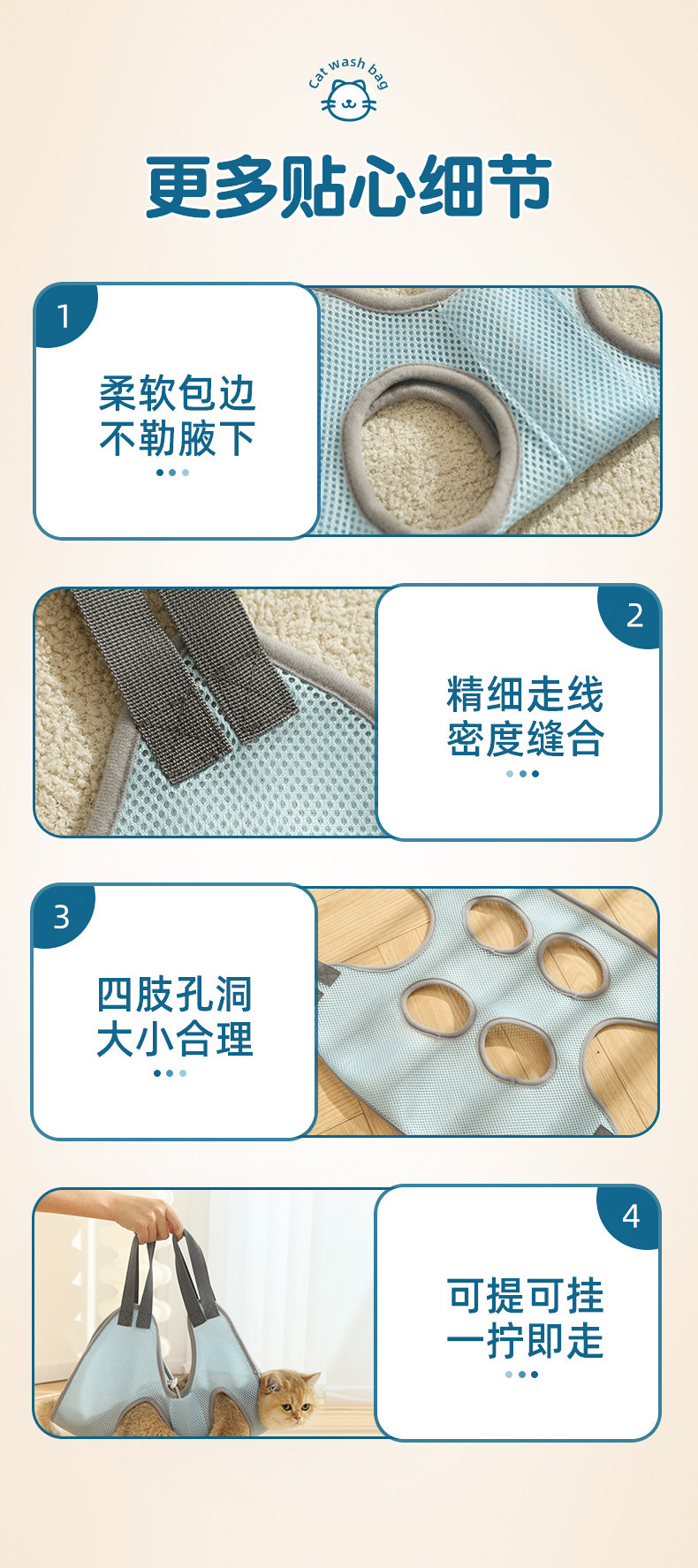 Cat wash bag

更多贴心细节

1
柔软包边
不勒腋下

2
精细走线
密度缝合

3
四肢孔洞
大小合理

4
可提可挂
一拧即走