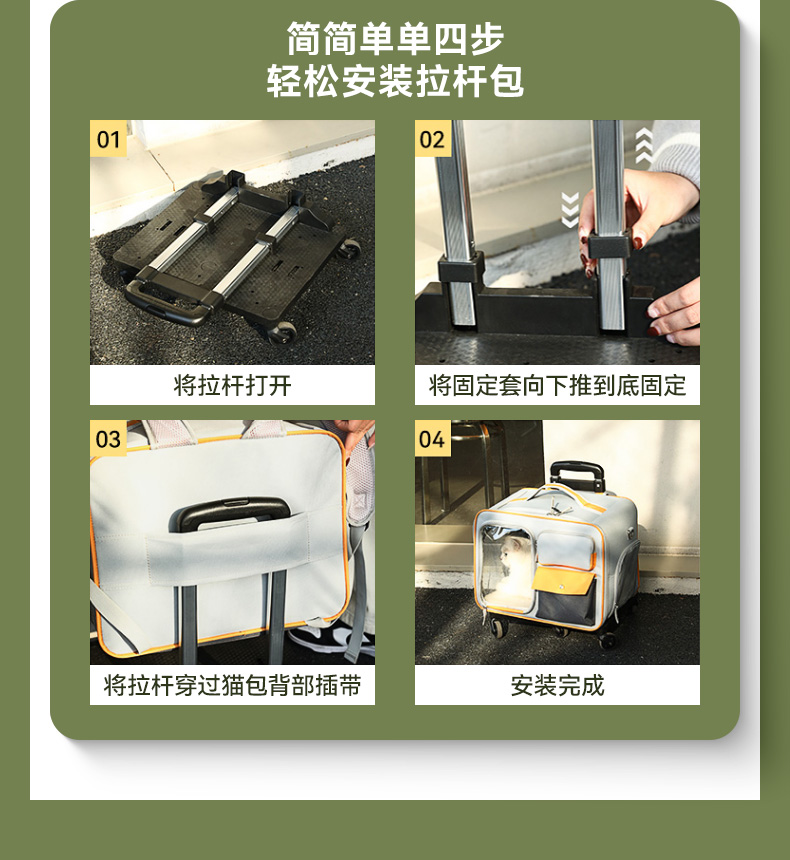 简简单单四步
轻松安装拉杆包

01
将拉杆打开

02
将固定套向下推到底固定

03
将拉杆穿过猫包背部插带

04
安装完成