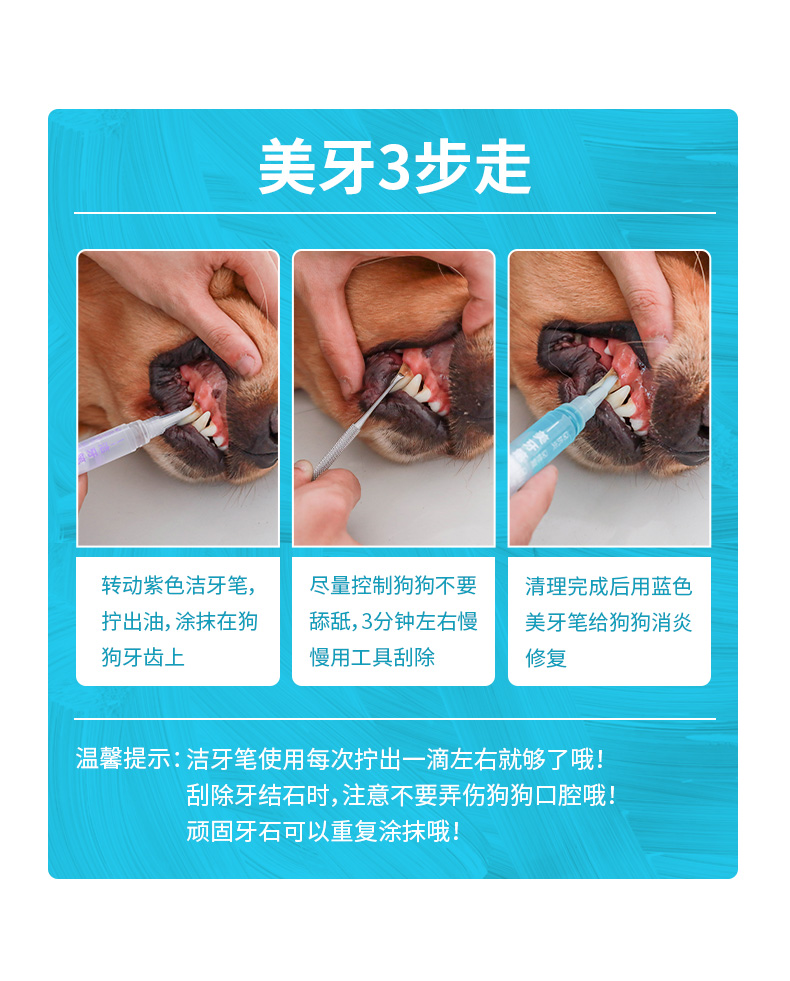 美牙3步走

转动紫色洁牙笔，拧出油，涂抹在狗狗牙齿上

尽量控制狗狗不要舔舐，3分钟左右慢慢用工具刮除

清理完成后用蓝色美牙笔给狗狗消炎修复

温馨提示：洁牙笔使用每次拧出一滴左右就够了哦！
刮除牙结石时，注意不要弄伤狗狗口腔哦！
顽固牙石可以重复涂抹哦！