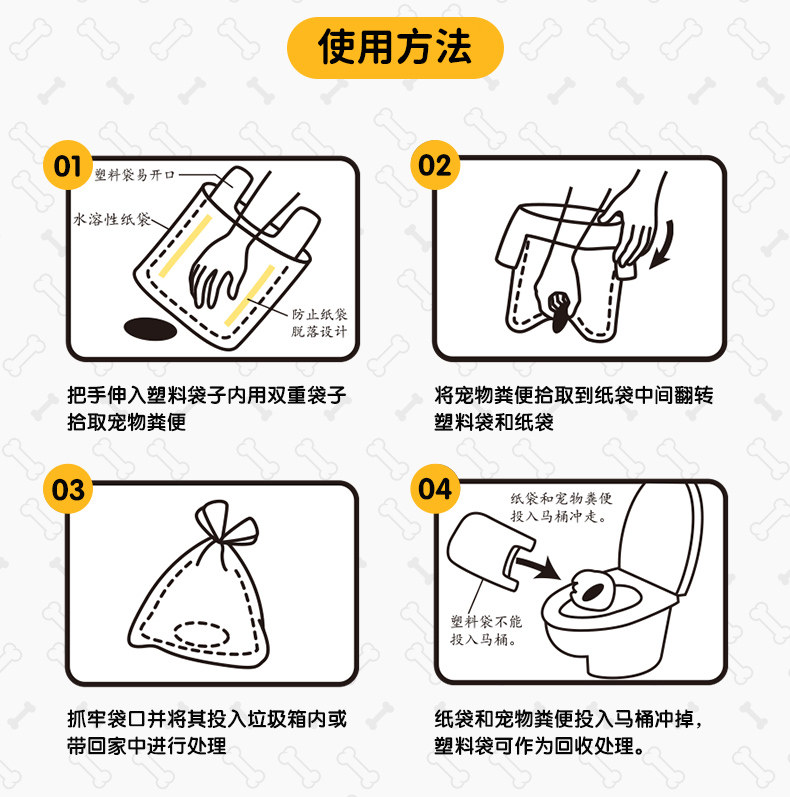 使用方法

01

塑料袋易开口

水溶性纸袋

防止纸袋脱落设计

把手伸入塑料袋子内用双重袋子拾取宠物粪便

02

将宠物粪便拾取到纸袋中间翻转塑料袋和纸袋

03

抓牢袋口并将其投入垃圾箱内或带回家中进行处理

04

纸袋和宠物粪便投入马桶冲走。

塑料袋不能投入马桶。

纸袋和宠物粪便投入马桶冲掉，塑料袋可作为回收处理。