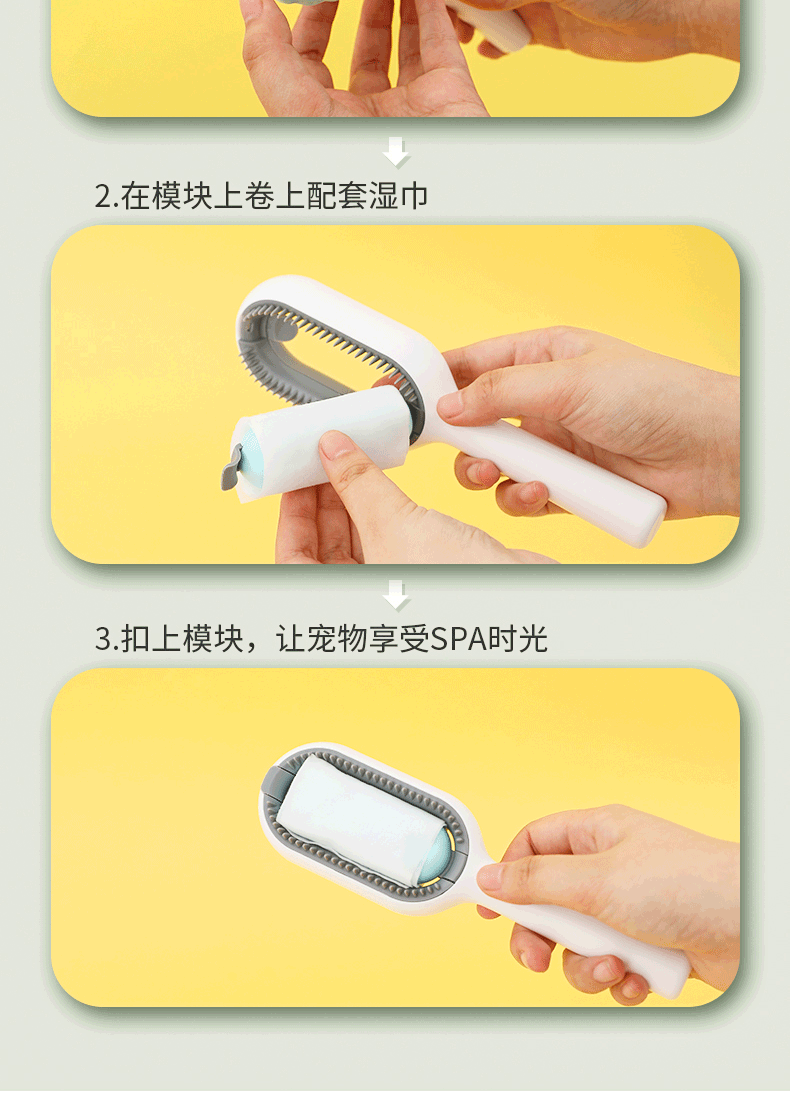 2.在模块上卷上配套湿巾

3.扣上模块，让宠物享受SPA时光