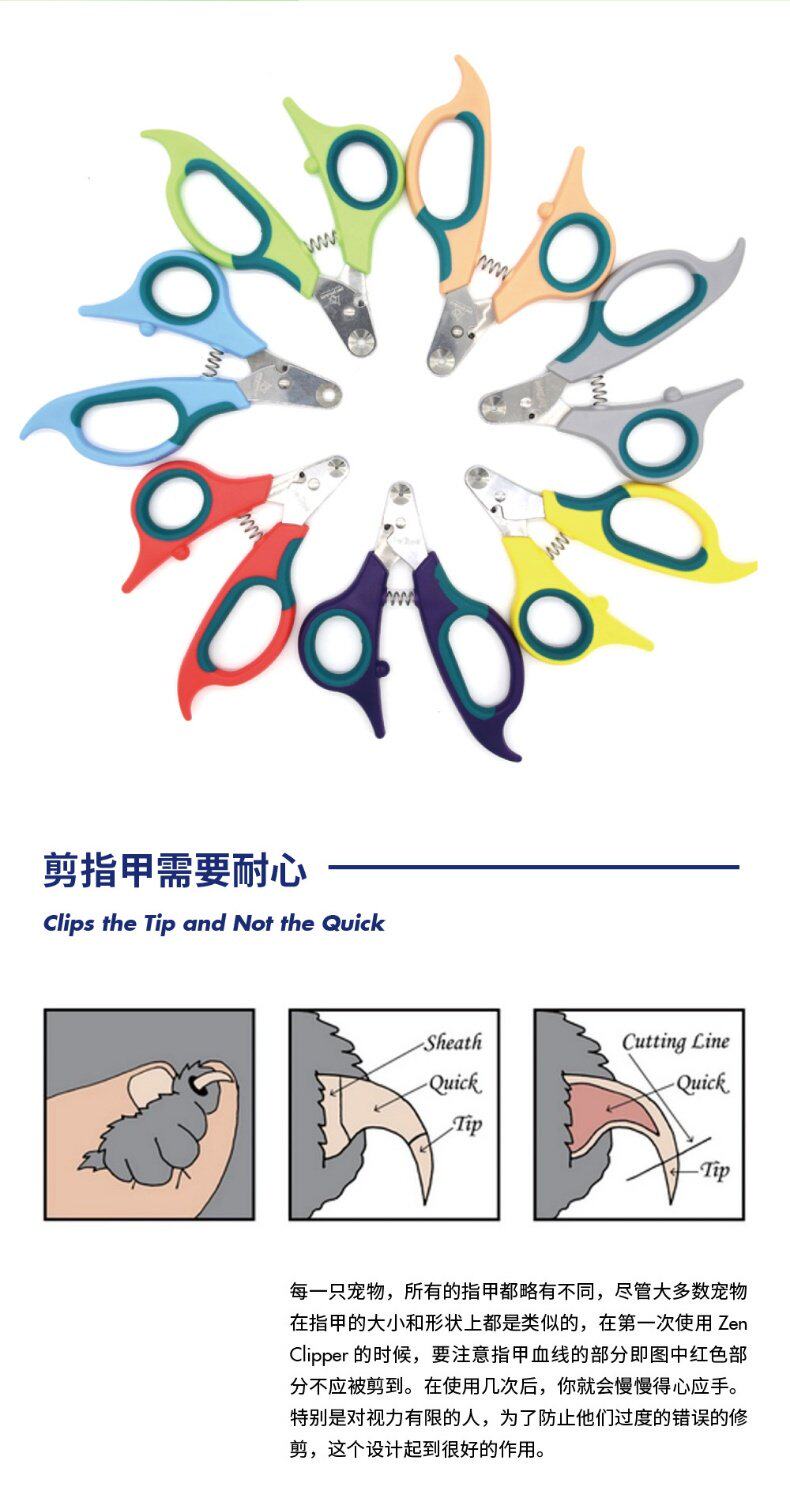 剪指甲需要耐心

Clips the Tip and Not the Quick

Sheath
Quick
Tip

Cutting Line
Quick
Tip

每一只宠物，所有的指甲都略有不同，尽管大多数宠物在指甲的大小和形状上都是类似的，在第一次使用 Zen Clipper 的时候，要注意指甲血线的部分即图中红色部分不应被剪到。在使用几次后，你就会慢慢得心应手。特别是对视力有限的人，为了防止他们过度的错误的修剪，这个设计起到很好的作用。