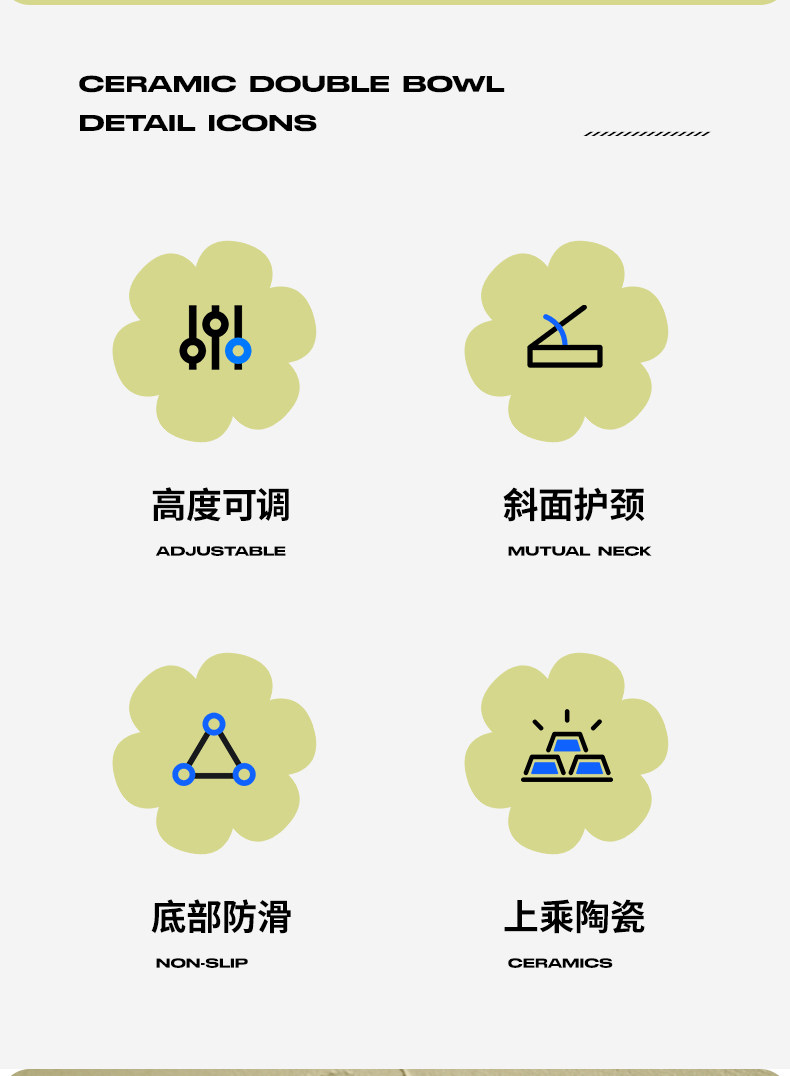 CERAMIC DOUBLE BOWL
DETAIL ICONS

高度可调
ADJUSTABLE

斜面护颈
MUTUAL NECK

底部防滑
NON-SLIP

上乘陶瓷
CERAMICS