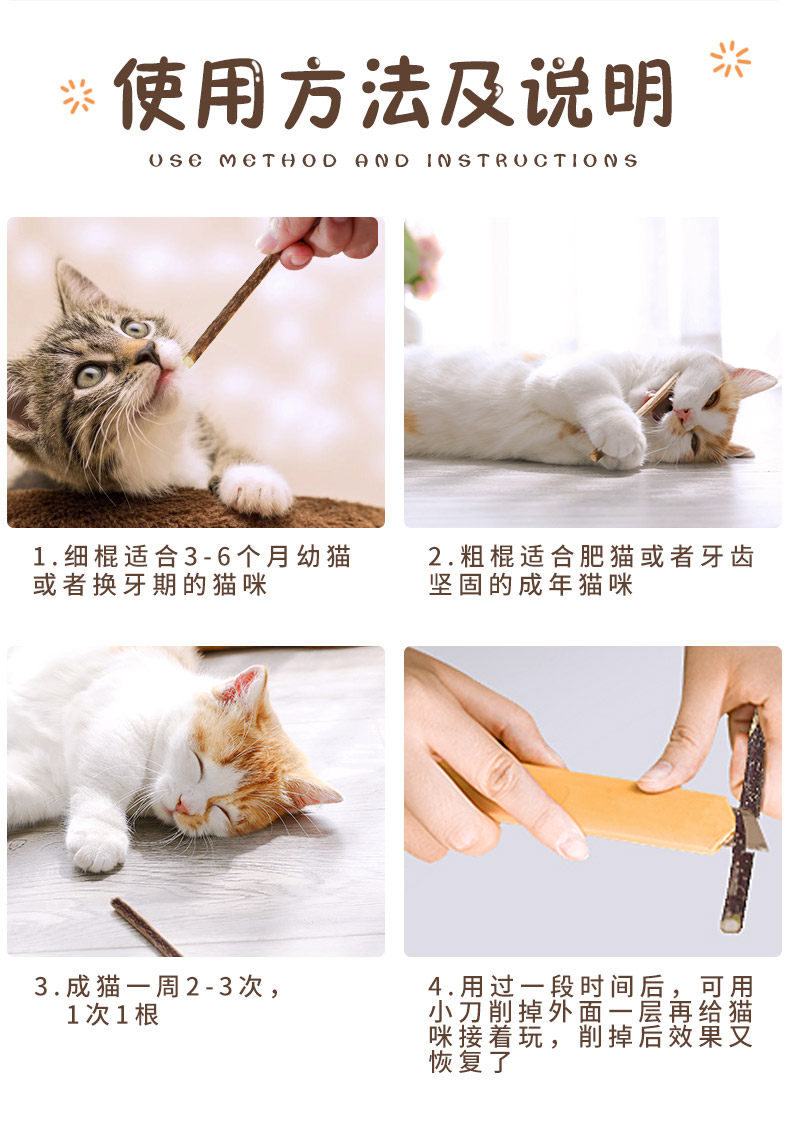 使用方法及说明

USE METHOD AND INSTRUCTIONS

1.细棍适合3-6个月幼猫或者换牙期的猫咪

2.粗棍适合肥猫或者牙齿坚固的成年猫咪

3.成猫一周2-3次，1次1根

4.用过一段时间后，可用小刀削掉外面一层再给猫咪接着玩，削掉后效果又恢复了