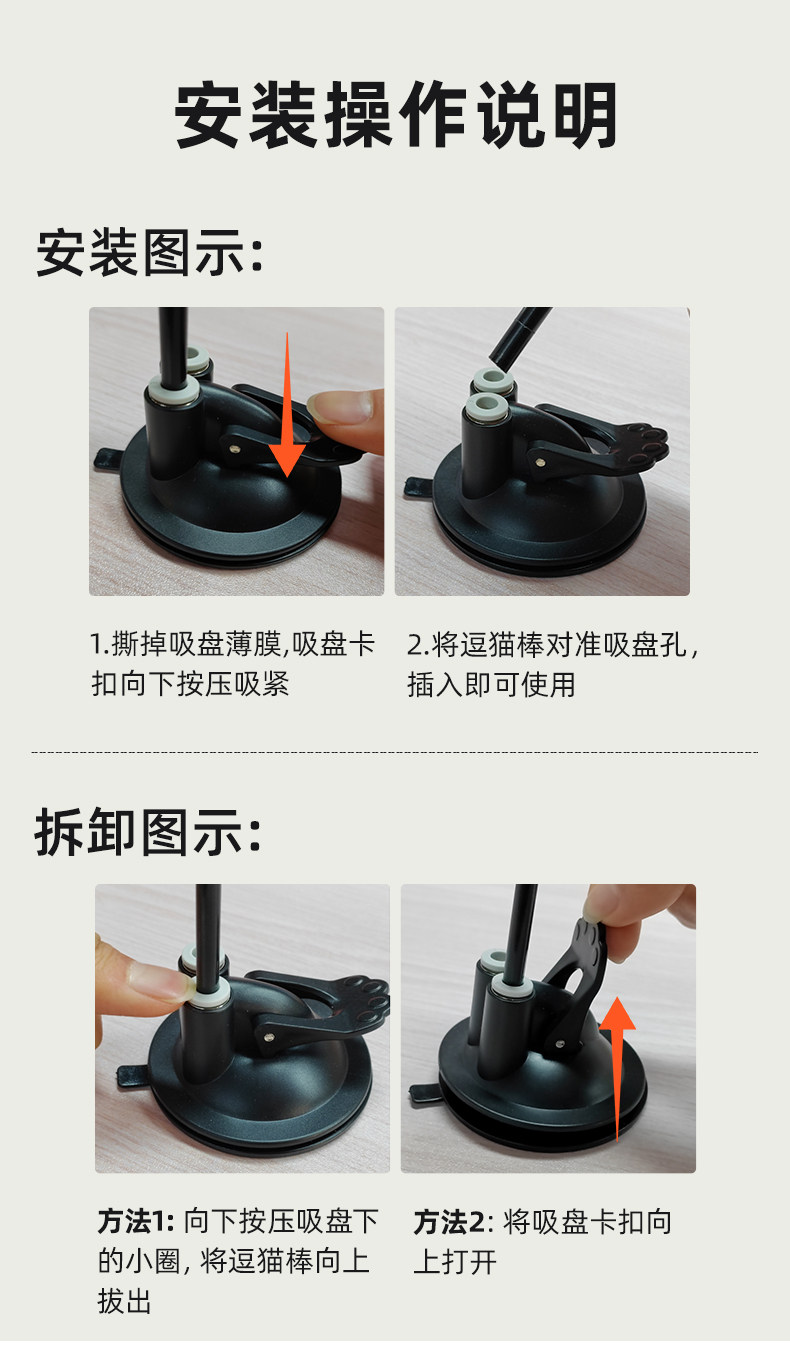 安装操作说明

安装图示:

1.撕掉吸盘薄膜,吸盘卡扣向下按压吸紧

2.将逗猫棒对准吸盘孔，插入即可使用

拆卸图示:

方法1: 向下按压吸盘下的小圈, 将逗猫棒向上拔出

方法2: 将吸盘卡扣向上打开