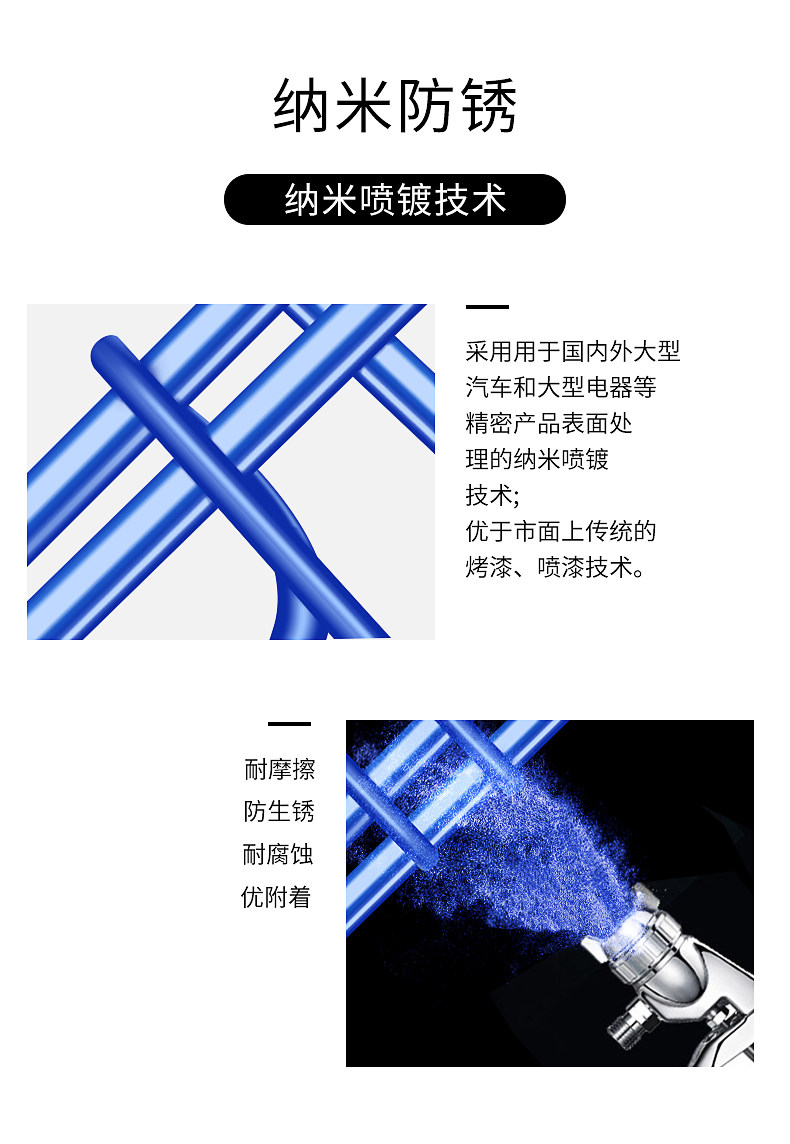 纳米防锈

纳米喷镀技术

采用用于国内外大型汽车和大型电器等精密产品表面处理的纳米喷镀技术;
优于市面上传统的烤漆、喷漆技术。

耐摩擦
防生锈
耐腐蚀
优附着