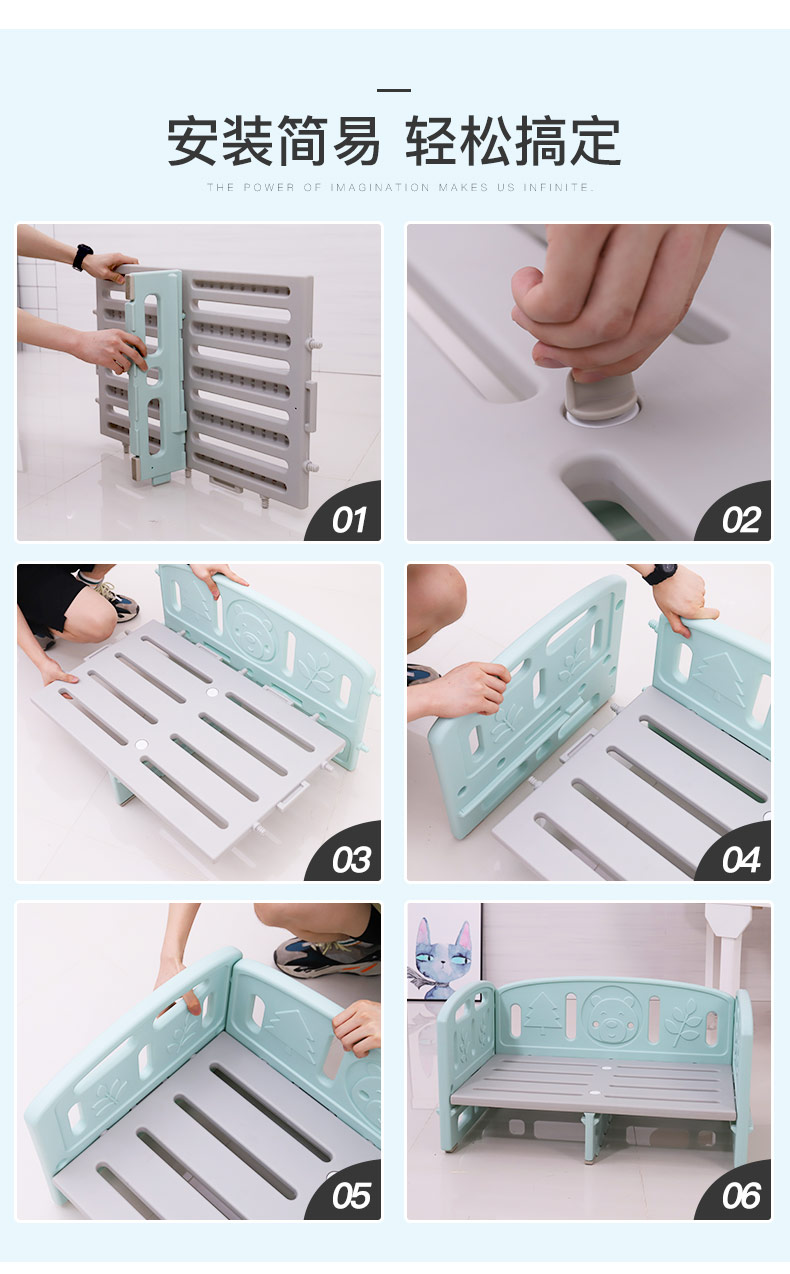 安装简易 轻松搞定

THE POWER OF IMAGINATION MAKES US INFINITE.

01

02

03

04

05

06