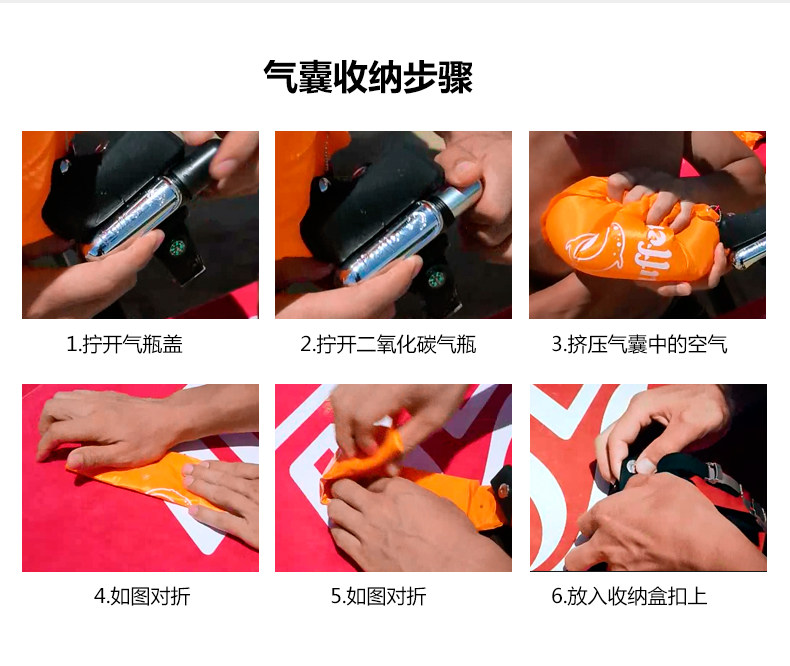 气囊收纳步骤

1.拧开气瓶盖

2.拧开二氧化碳气瓶

3.挤压气囊中的空气

4.如图对折

5.如图对折

6.放入收纳盒扣上