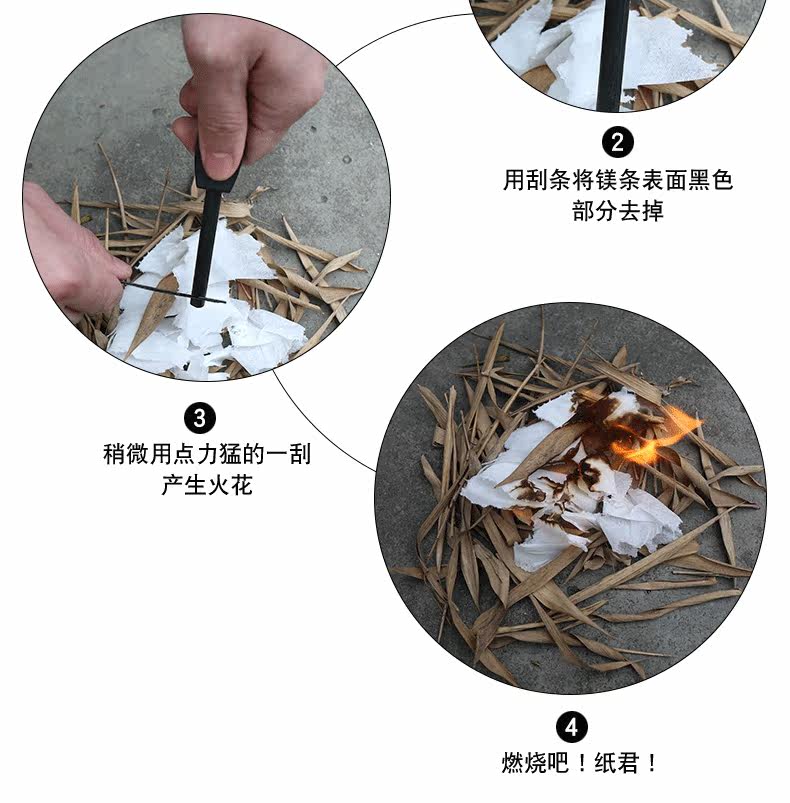 2
用刮条将镁条表面黑色部分去掉

3
稍微用点力猛的一刮产生火花

4
燃烧吧！纸君！