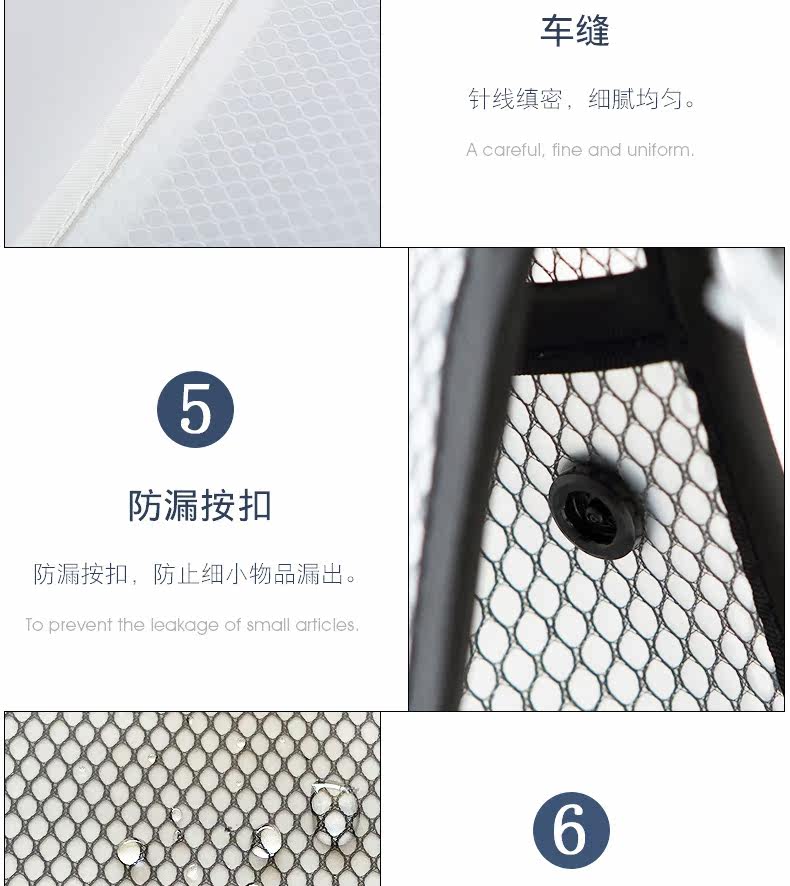 车缝

针线缜密，细腻均匀。

A careful, fine and uniform.

5

防漏按扣

防漏按扣，防止细小物品漏出。

To prevent the leakage of small articles.

6