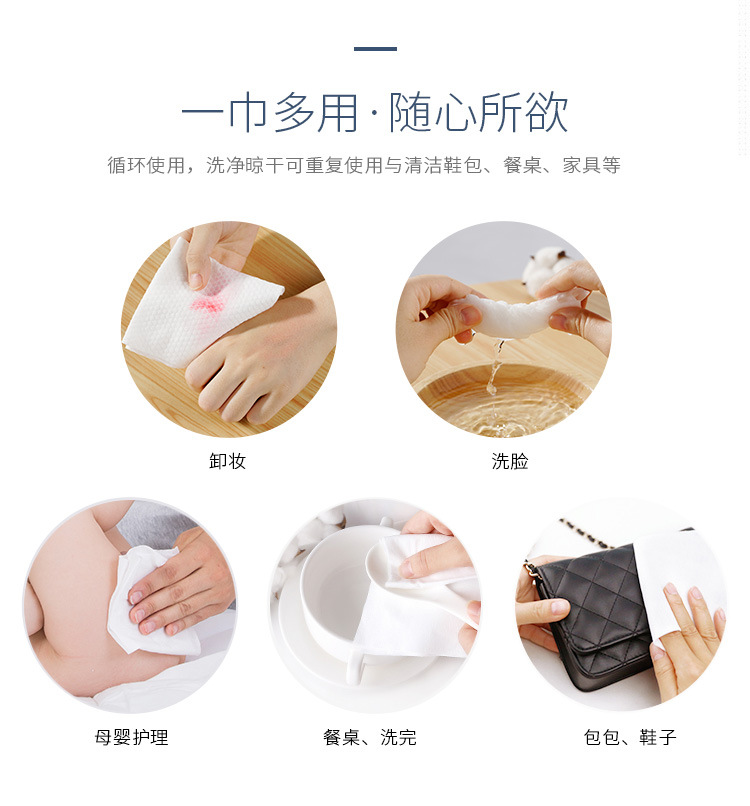 一巾多用·随心所欲

循环使用，洗净晾干可重复使用与清洁鞋包、餐桌、家具等

卸妆

洗脸

母婴护理

餐桌、洗完

包包、鞋子