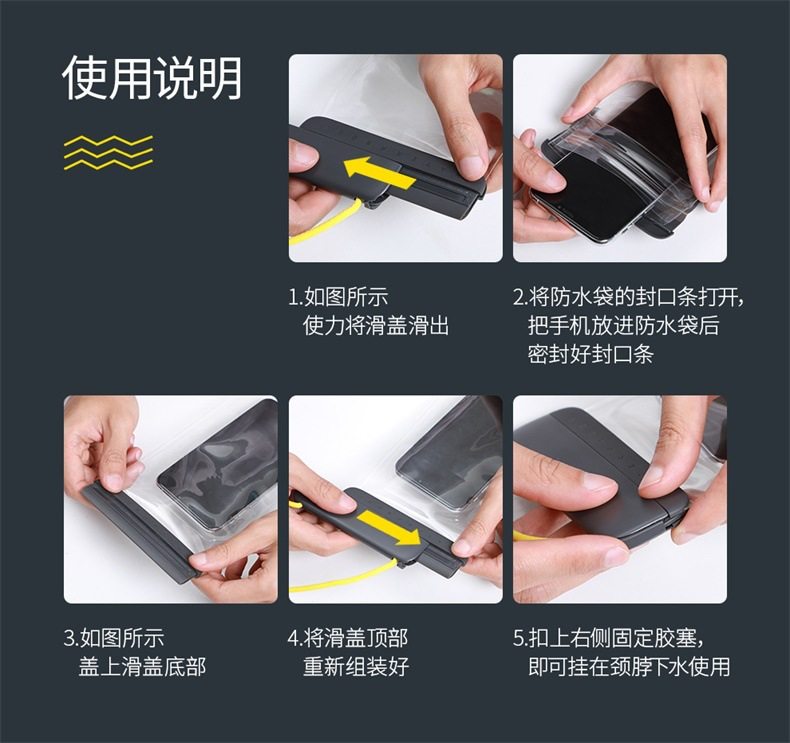 使用说明

1.如图所示
使力将滑盖滑出

2.将防水袋的封口条打开，
把手机放进防水袋后
密封好封口条

3.如图所示
盖上滑盖底部

4.将滑盖顶部
重新组装好

5.扣上右侧固定胶塞，
即可挂在颈脖下水使用