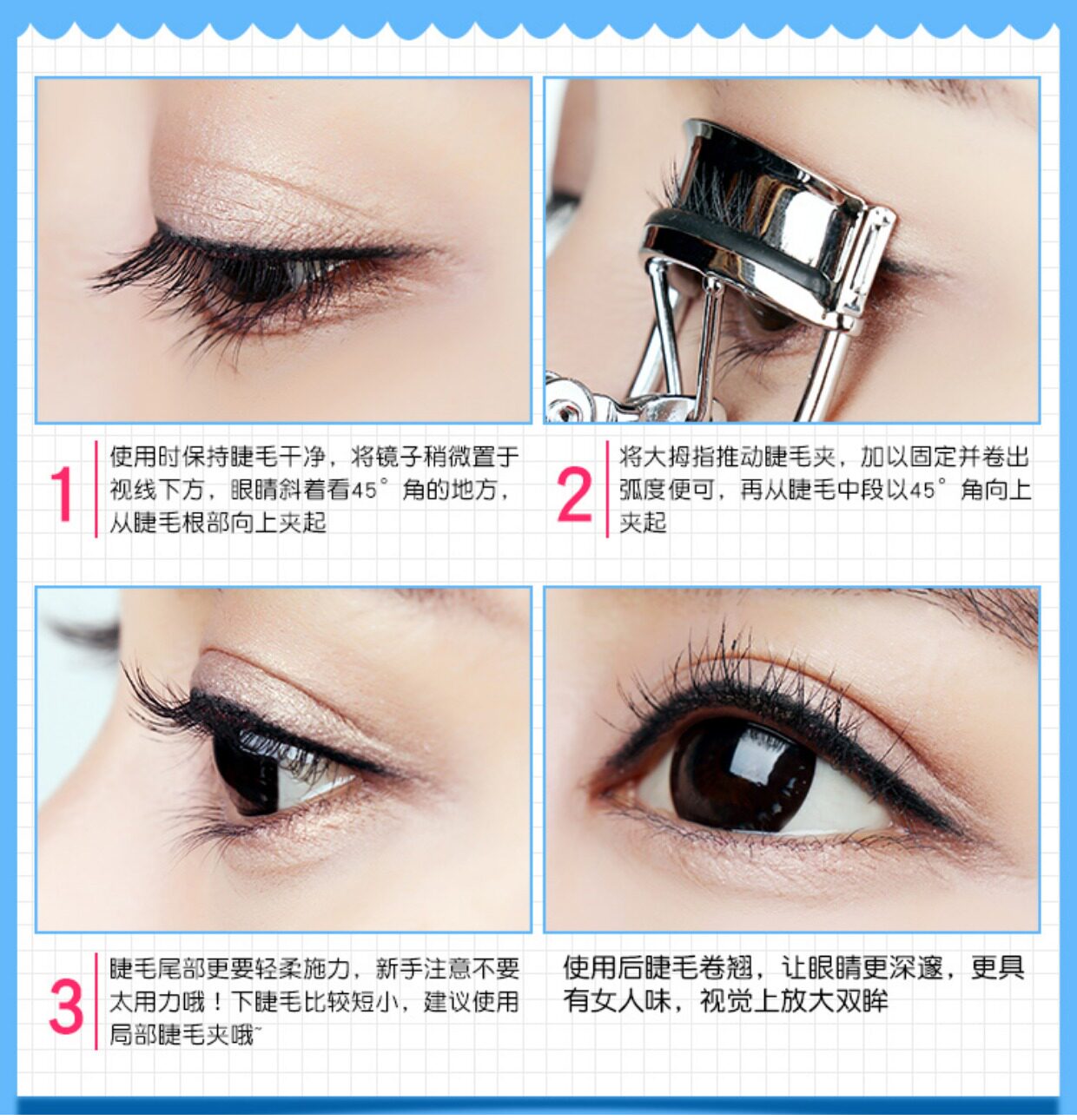 1

使用时保持睫毛干净，将镜子稍微置于视线下方，眼睛斜着看45°角的地方，从睫毛根部向上夹起

2

将大拇指推动睫毛夹，加以固定并卷出弧度便可，再从睫毛中段以45°角向上夹起

3

睫毛尾部更要轻柔施力，新手注意不要太用力哦！下睫毛比较短小，建议使用局部睫毛夹哦~

使用后睫毛卷翘，让眼睛更深邃，更具有女人味，视觉上放大双眸