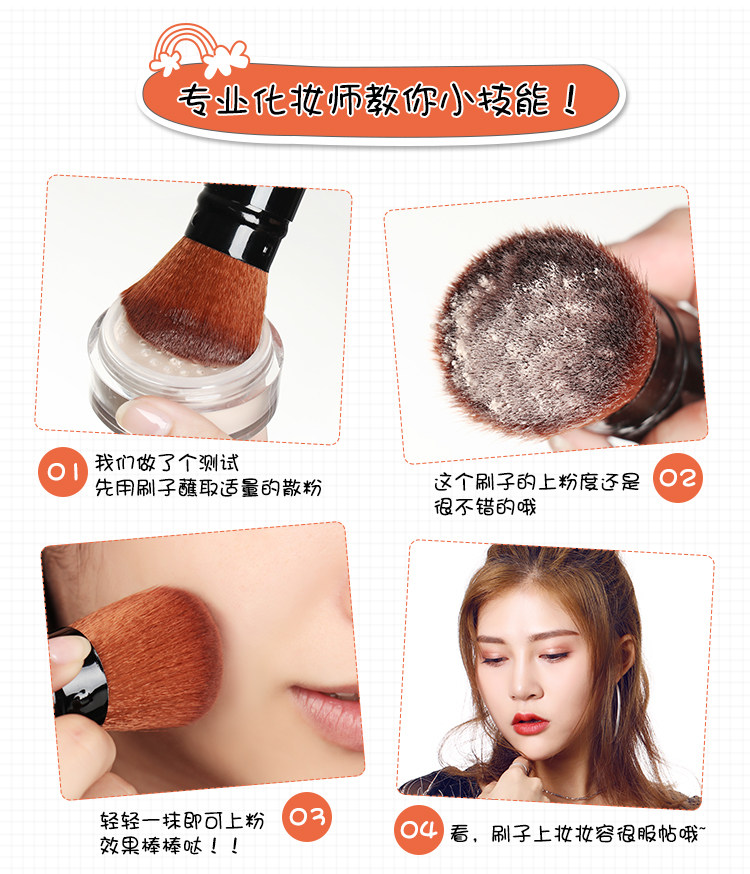 专业化妆师教你小技能！

01 我们做了个测试
先用刷子蘸取适量的散粉

这个刷子的上粉度还是很不错的哦 02

轻轻一抹即可上粉
效果棒棒哒！！ 03

04 看，刷子上妆妆容很服帖哦~