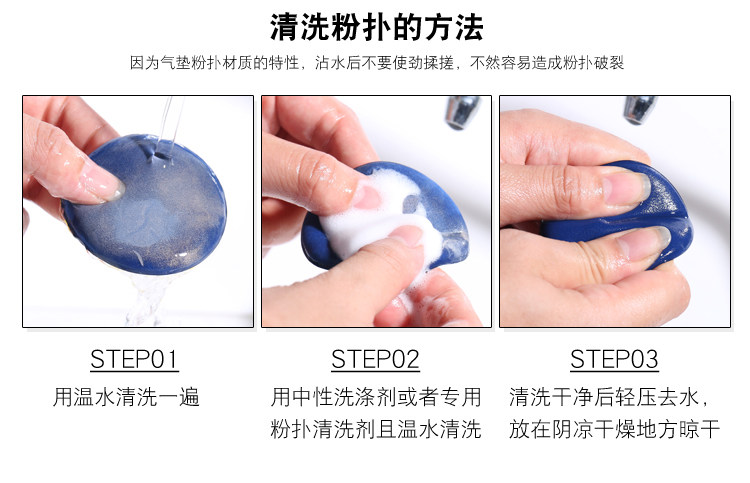 清洗粉扑的方法

因为气垫粉扑材质的特性，沾水后不要使劲揉搓，不然容易造成粉扑破裂

STEP01

用温水清洗一遍

STEP02

用中性洗涤剂或者专用粉扑清洗剂且温水清洗

STEP03

清洗干净后轻压去水，放在阴凉干燥地方晾干