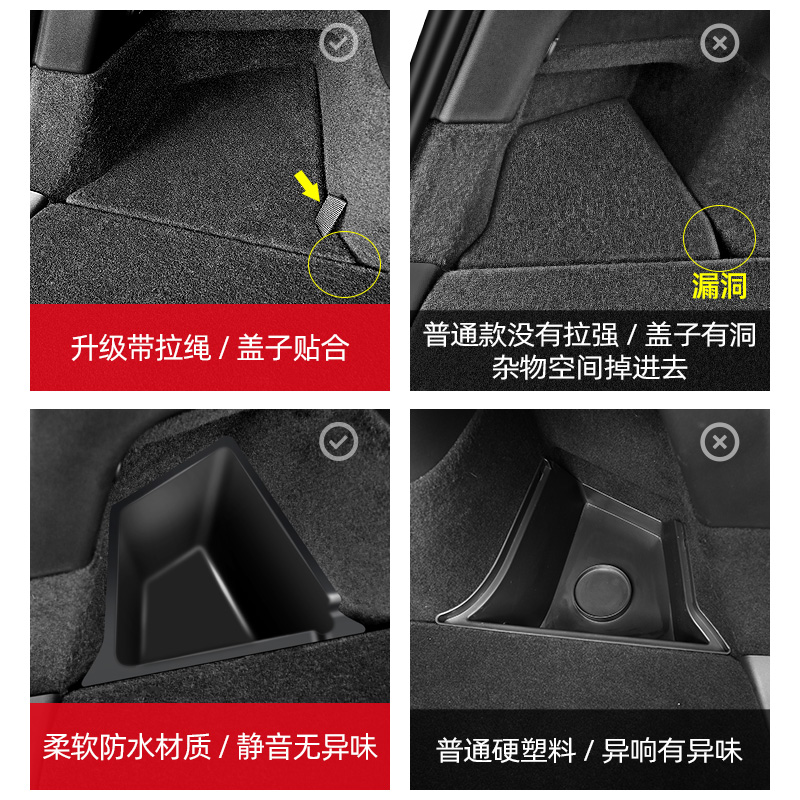 升级带拉绳 / 盖子贴合

漏洞

普通款没有拉强 / 盖子有洞
杂物空间掉进去

柔软防水材质 / 静音无异味

普通硬塑料 / 异响有异味