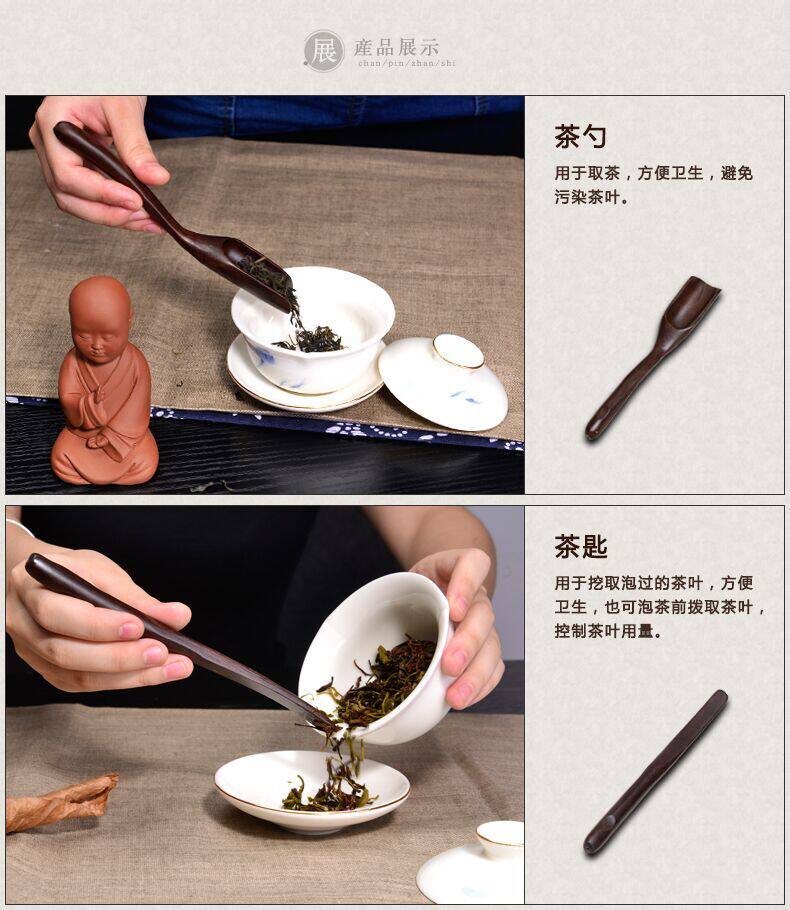 展 產品展示
chan/pin/zhan/shi

茶勺

用于取茶，方便卫生，避免污染茶叶。

茶匙

用于挖取泡过的茶叶，方便卫生，也可泡茶前拨取茶叶，控制茶叶用量。