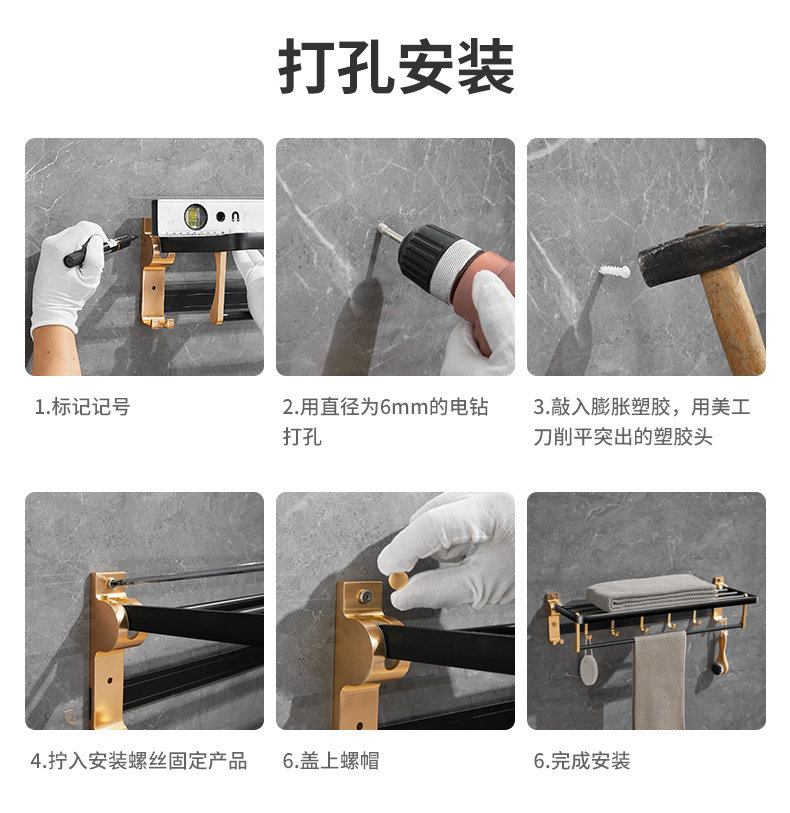 打孔安装

1.标记记号

2.用直径为6mm的电钻打孔

3.敲入膨胀塑胶，用美工刀削平突出的塑胶头

4.拧入安装螺丝固定产品

6.盖上螺帽

6.完成安装