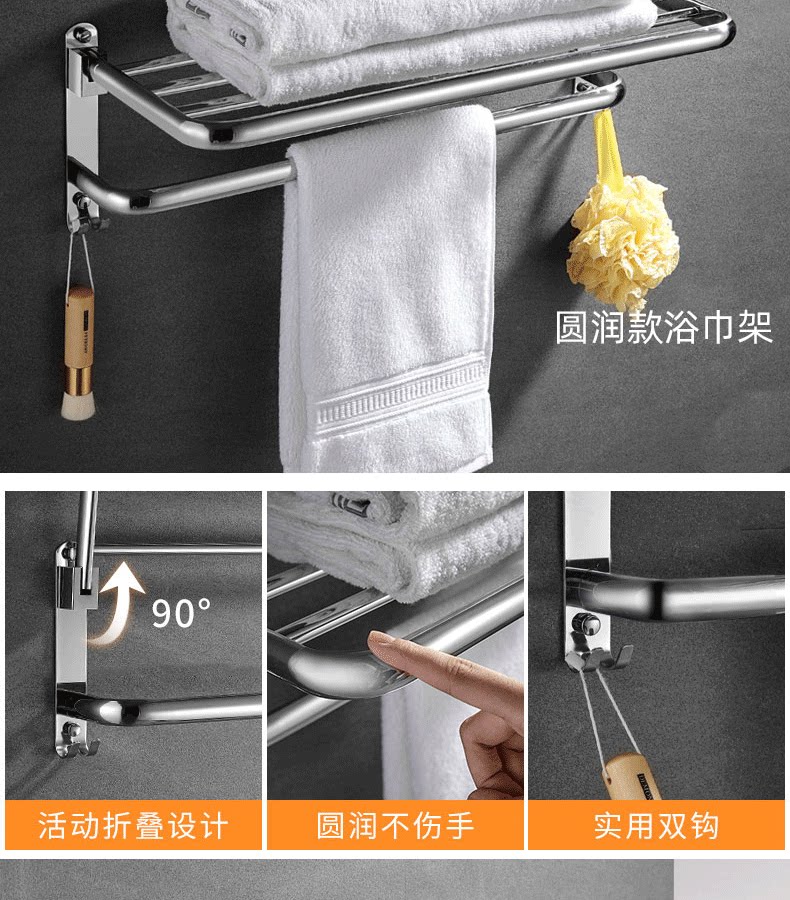 圆润款浴巾架

90°

活动折叠设计

圆润不伤手

实用双钩