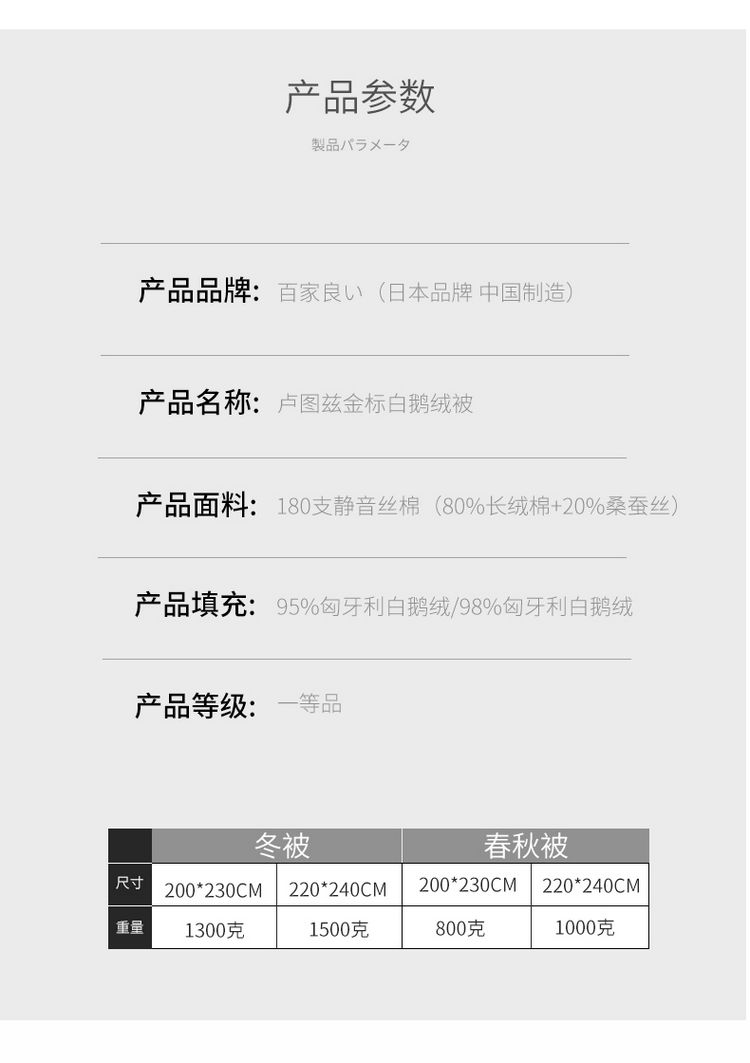 产品参数

製品パラメータ

产品品牌: 百家良い（日本品牌 中国制造）

产品名称: 卢图兹金标白鹅绒被

产品面料: 180支静音丝棉（80%长绒棉+20%桑蚕丝）

产品填充: 95%匈牙利白鹅绒/98%匈牙利白鹅绒

产品等级: 一等品

|  | 冬被 |  | 春秋被 |  |
|---|---|---|---|---|
| 尺寸 | 200*230CM | 220*240CM | 200*230CM | 220*240CM |
| 重量 | 1300克 | 1500克 | 800克 | 1000克 |