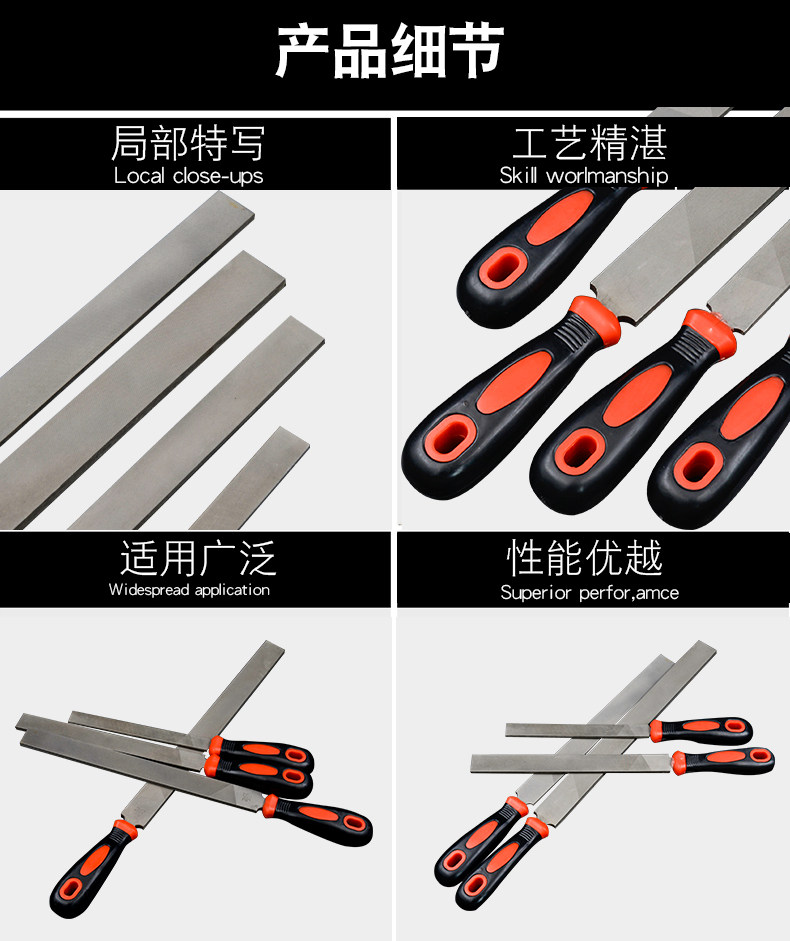 产品细节

局部特写
Local close-ups

工艺精湛
Skill worlmanship

适用广泛
Widespread application

性能优越
Superior perfor,amce