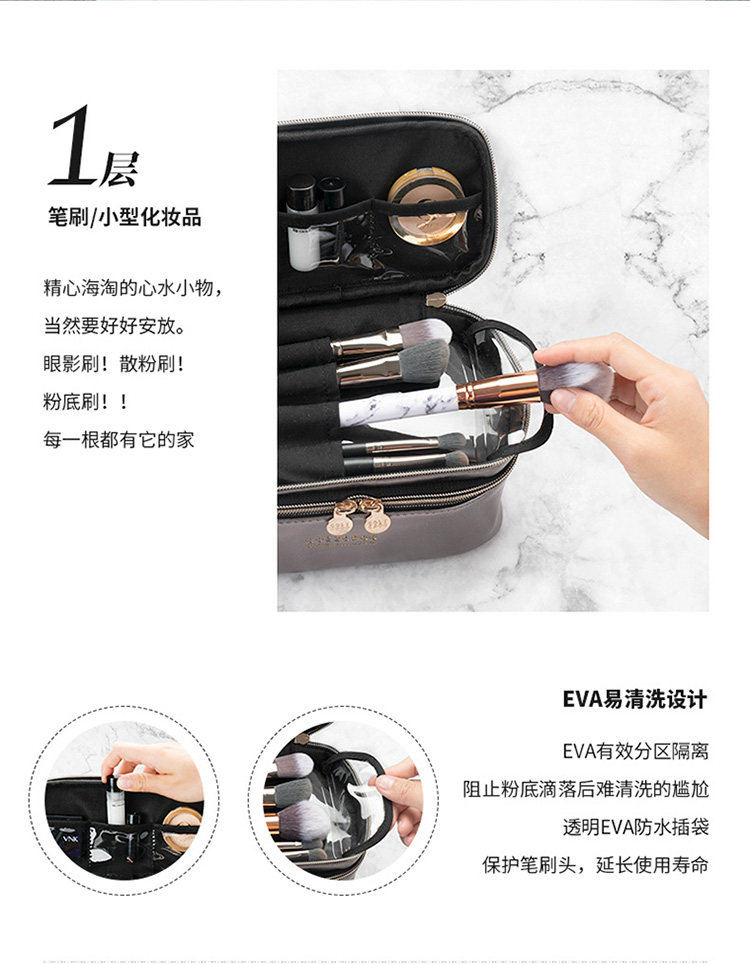 1层

笔刷/小型化妆品

精心海淘的心水小物，
当然要好好安放。
眼影刷！散粉刷！
粉底刷！！
每一根都有它的家

EVA易清洗设计

EVA有效分区隔离
阻止粉底滴落后难清洗的尴尬
透明EVA防水插袋
保护笔刷头，延长使用寿命