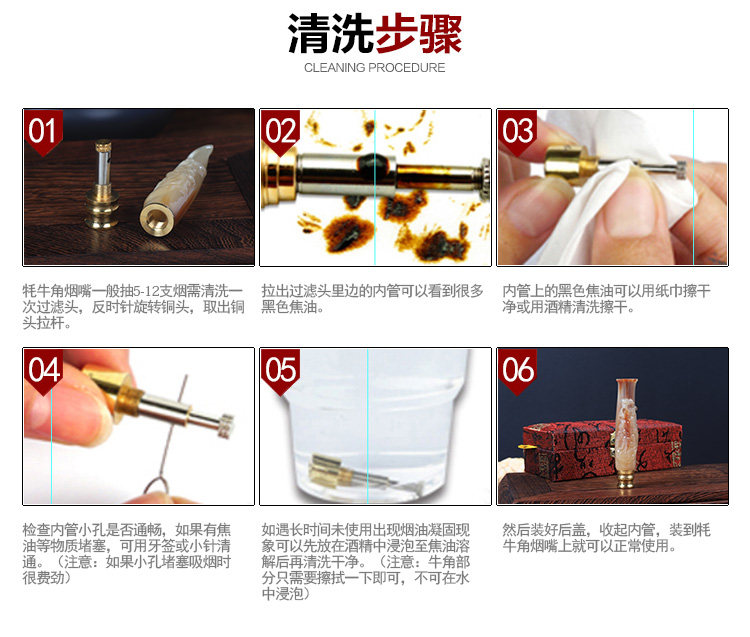 清洗步骤
CLEANING PROCEDURE

01

牦牛角烟嘴一般抽5-12支烟需清洗一次过滤头，反时针旋转铜头，取出铜头拉杆。

02

拉出过滤头里边的内管可以看到很多黑色焦油。

03

内管上的黑色焦油可以用纸巾擦干净或用酒精清洗擦干。

04

检查内管小孔是否通畅，如果有焦油等物质堵塞，可用牙签或小针清通。（注意：如果小孔堵塞吸烟时很费劲）

05

如遇长时间未使用出现烟油凝固现象可以先放在酒精中浸泡至焦油溶解后再清洗干净。（注意：牛角部分只需要擦拭一下即可，不可在水中浸泡）

06

然后装好后盖，收起内管，装到牦牛角烟嘴上就可以正常使用。