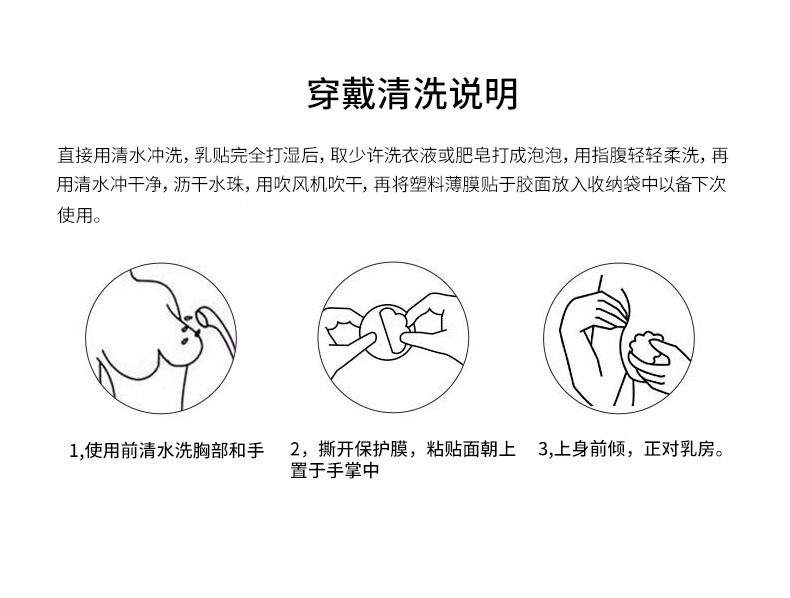 穿戴清洗说明

直接用清水冲洗，乳贴完全打湿后，取少许洗衣液或肥皂打成泡泡，用指腹轻轻柔洗，再用清水冲干净，沥干水珠，用吹风机吹干，再将塑料薄膜贴于胶面放入收纳袋中以备下次使用。

1,使用前清水洗胸部和手

2，撕开保护膜，粘贴面朝上置于手掌中

3,上身前倾，正对乳房。