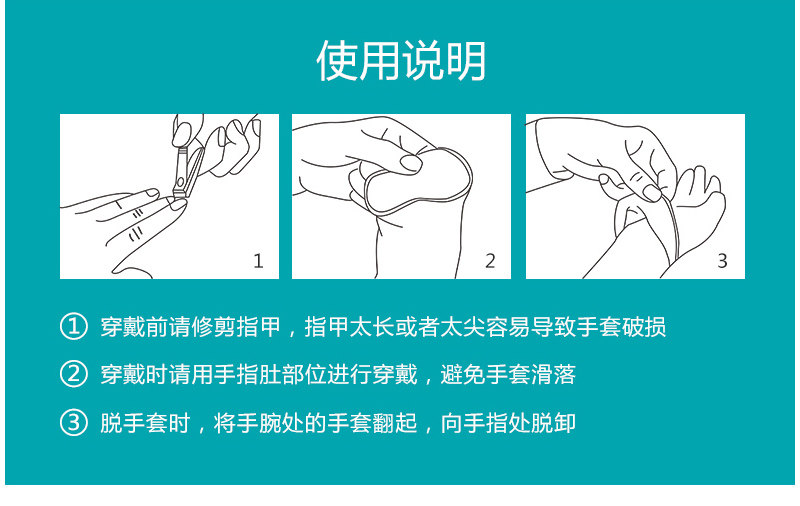 使用说明

1

2

3

① 穿戴前请修剪指甲，指甲太长或者太尖容易导致手套破损

② 穿戴时请用手指肚部位进行穿戴，避免手套滑落

③ 脱手套时，将手腕处的手套翻起，向手指处脱卸