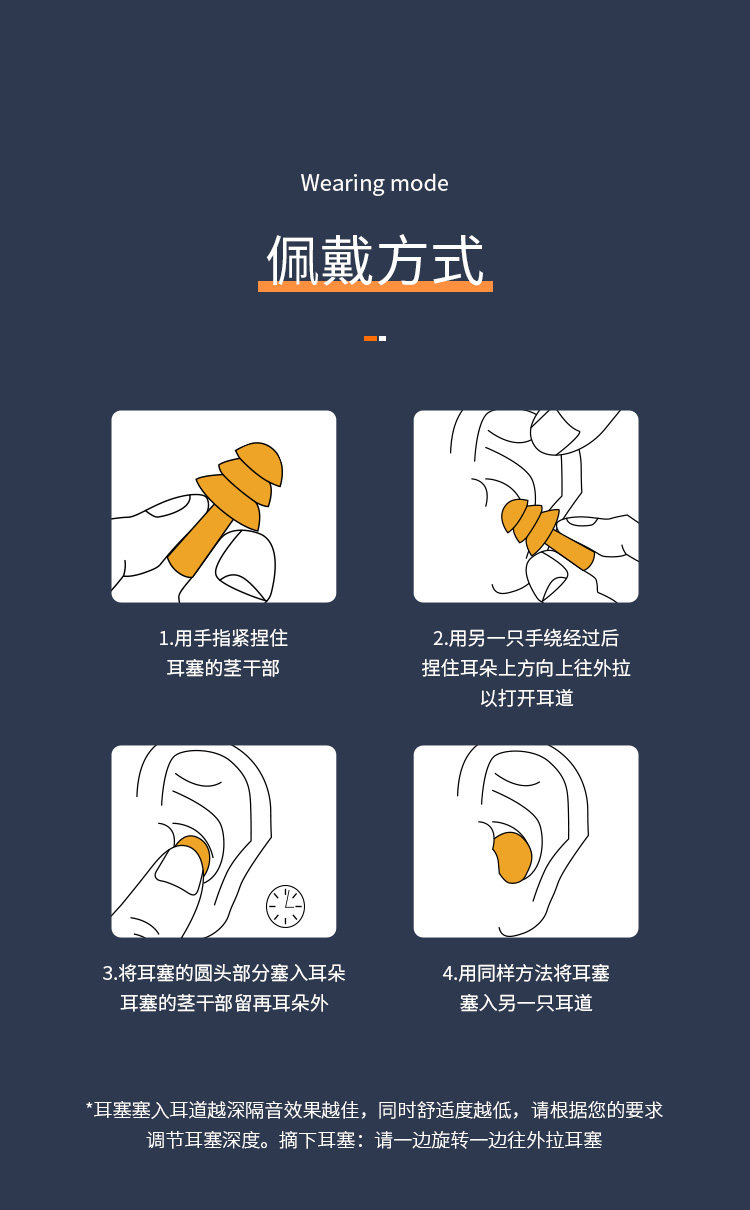 Wearing mode

佩戴方式

1.用手指紧捏住
耳塞的茎干部

2.用另一只手绕经过后
捏住耳朵上方向上往外拉
以打开耳道

3.将耳塞的圆头部分塞入耳朵
耳塞的茎干部留再耳朵外

4.用同样方法将耳塞
塞入另一只耳道

*耳塞塞入耳道越深隔音效果越佳，同时舒适度越低，请根据您的要求调节耳塞深度。摘下耳塞：请一边旋转一边往外拉耳塞