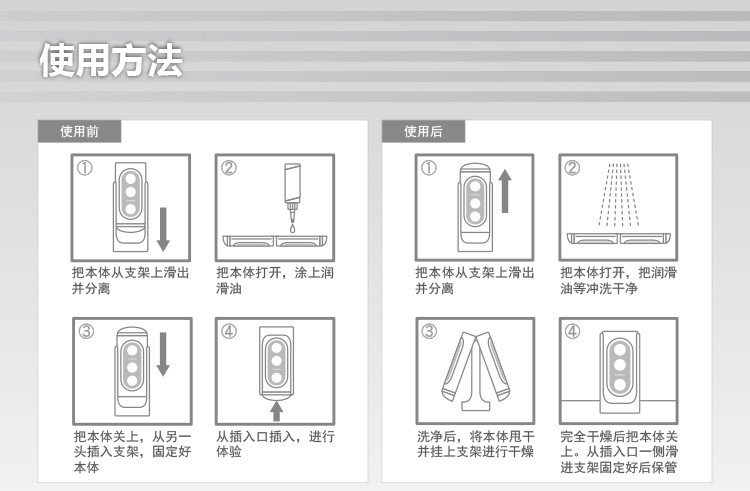 使用方法

使用前

①
把本体从支架上滑出并分离

②
把本体打开，涂上润滑油

③
把本体关上，从另一头插入支架，固定好本体

④
从插入口插入，进行体验

使用后

①
把本体从支架上滑出并分离

②
把本体打开，把润滑油等冲洗干净

③
洗净后，将本体甩干并挂上支架进行干燥

④
完全干燥后把本体关上。从插入口一侧滑进支架固定好后保管