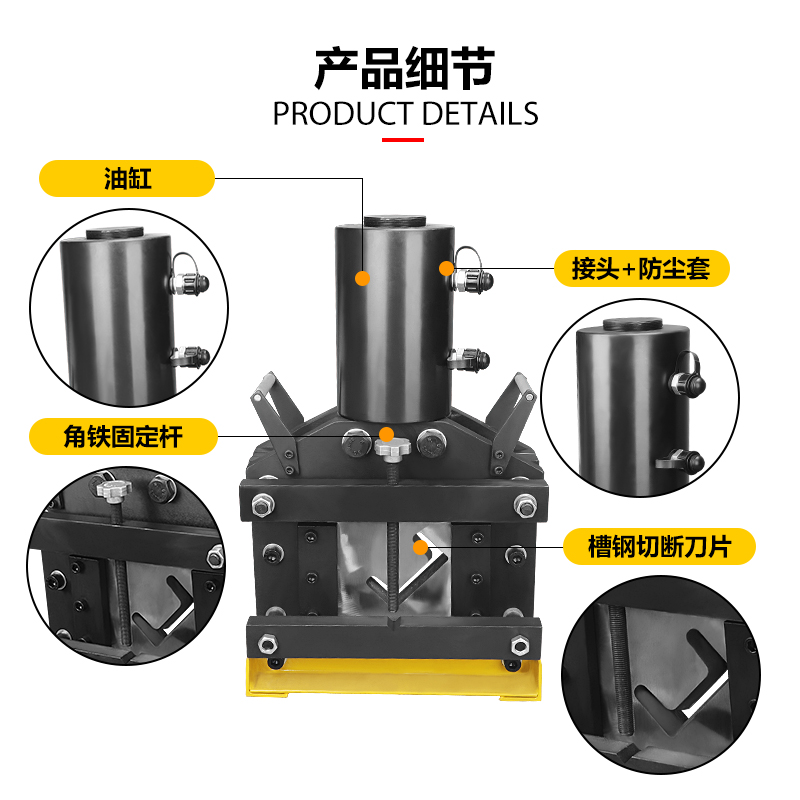 产品细节
PRODUCT DETAILS

油缸

接头+防尘套

角铁固定杆

槽钢切断刀片