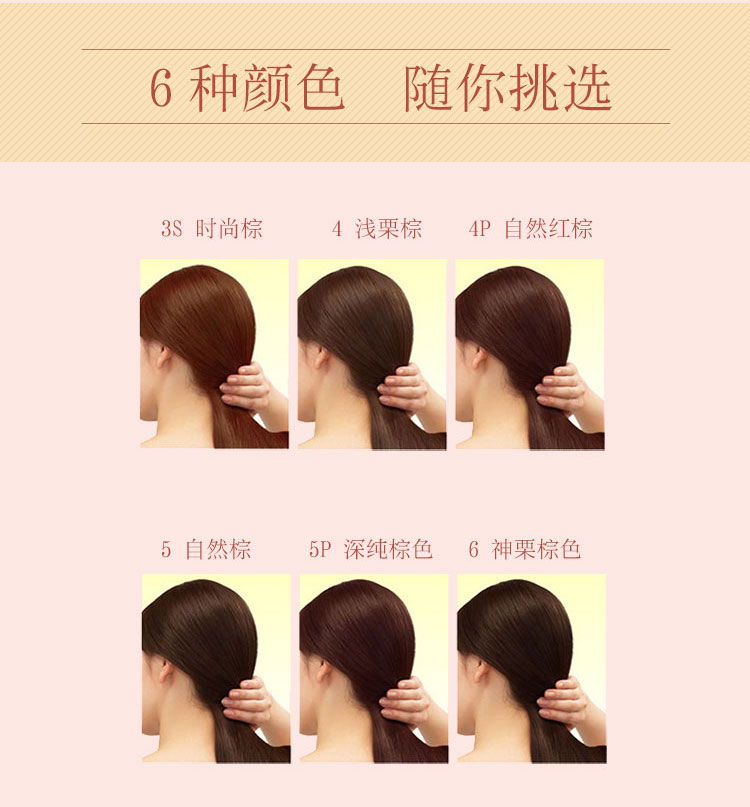 6 种颜色　随你挑选

3S 时尚棕

4 浅栗棕

4P 自然红棕

5 自然棕

5P 深纯棕色

6 神栗棕色