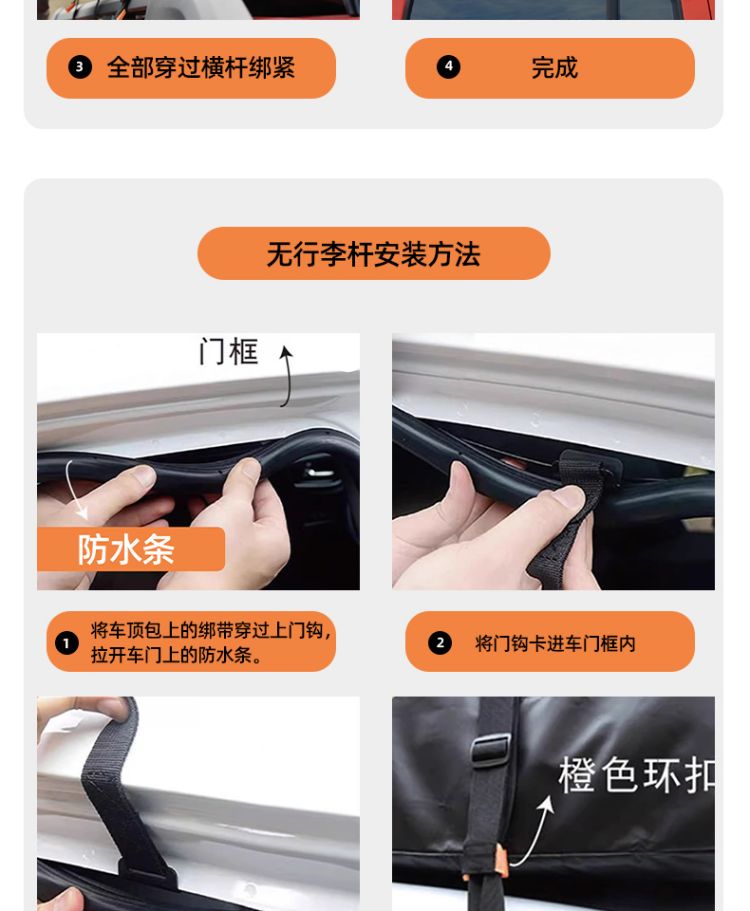 3 全部穿过横杆绑紧

4 完成

无行李杆安装方法

门框

防水条

1 将车顶包上的绑带穿过上门钩，拉开车门上的防水条。

2 将门钩卡进车门框内

橙色环扣