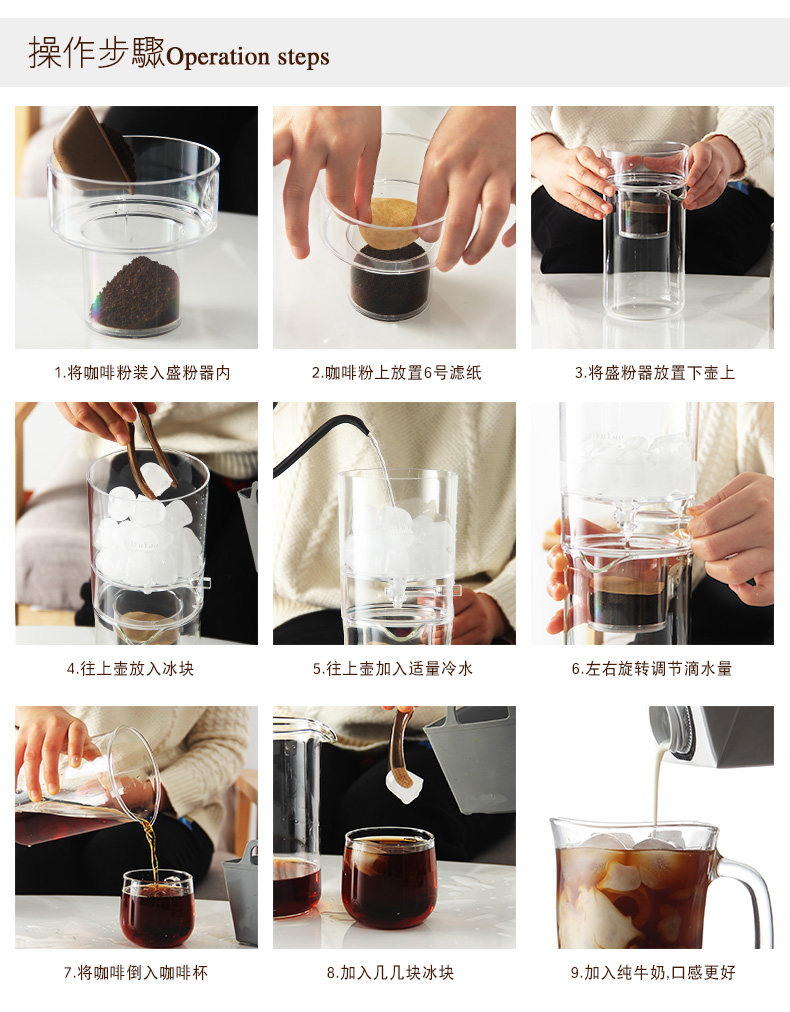 操作步驟Operation steps

1.将咖啡粉装入盛粉器内

2.咖啡粉上放置6号滤纸

3.将盛粉器放置下壶上

4.往上壶放入冰块

5.往上壶加入适量冷水

6.左右旋转调节滴水量

7.将咖啡倒入咖啡杯

8.加入几几块冰块

9.加入纯牛奶,口感更好