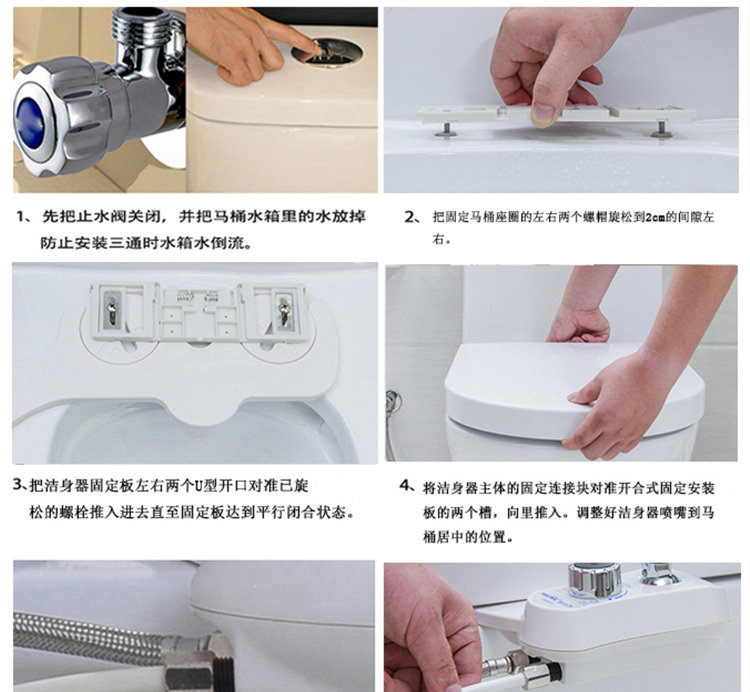 1、先把止水阀关闭，并把马桶水箱里的水放掉防止安装三通时水箱水倒流。

2、把固定马桶座圈的左右两个螺帽旋松到2cm的间隙左右。

3、把洁身器固定板左右两个U型开口对准已旋松的螺栓推入进去直至固定板达到平行闭合状态。

4、将洁身器主体的固定连接块对准开合式固定安装板的两个槽，向里推入。调整好洁身器喷嘴到马桶居中的位置。