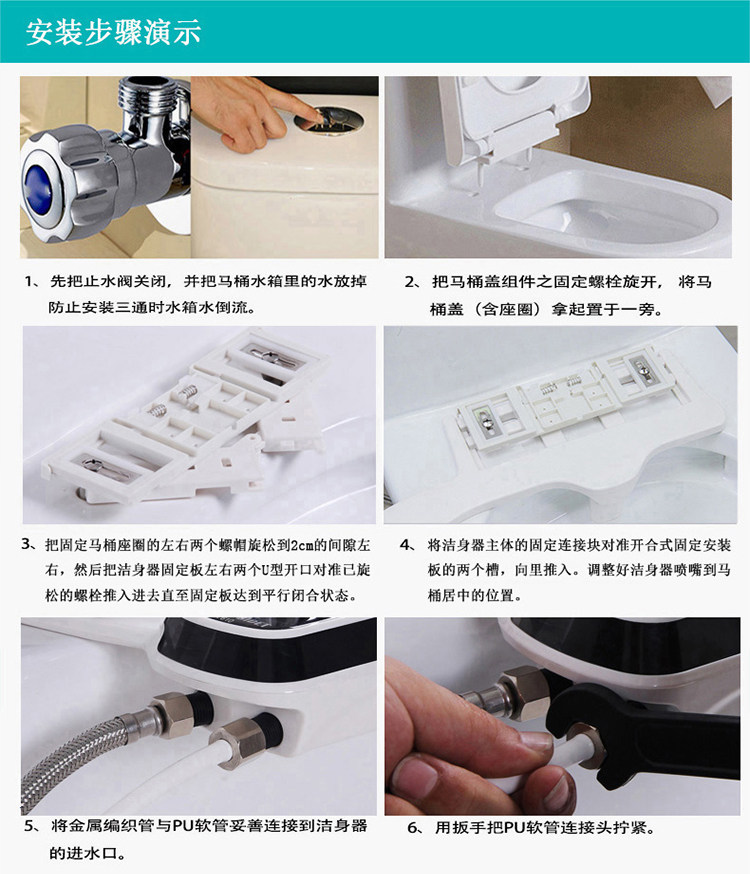 安装步骤演示

1、先把止水阀关闭，并把马桶水箱里的水放掉防止安装三通时水箱水倒流。

2、把马桶盖组件之固定螺栓旋开，将马桶盖（含座圈）拿起置于一旁。

3、把固定马桶座圈的左右两个螺帽旋松到2cm的间隙左右，然后把洁身器固定板左右两个U型开口对准已旋松的螺栓推入进去直至固定板达到平行闭合状态。

4、将洁身器主体的固定连接块对准开合式固定安装板的两个槽，向里推入。调整好洁身器喷嘴到马桶居中的位置。

5、将金属编织管与PU软管妥善连接到洁身器的进水口。

6、用扳手把PU软管连接头拧紧。