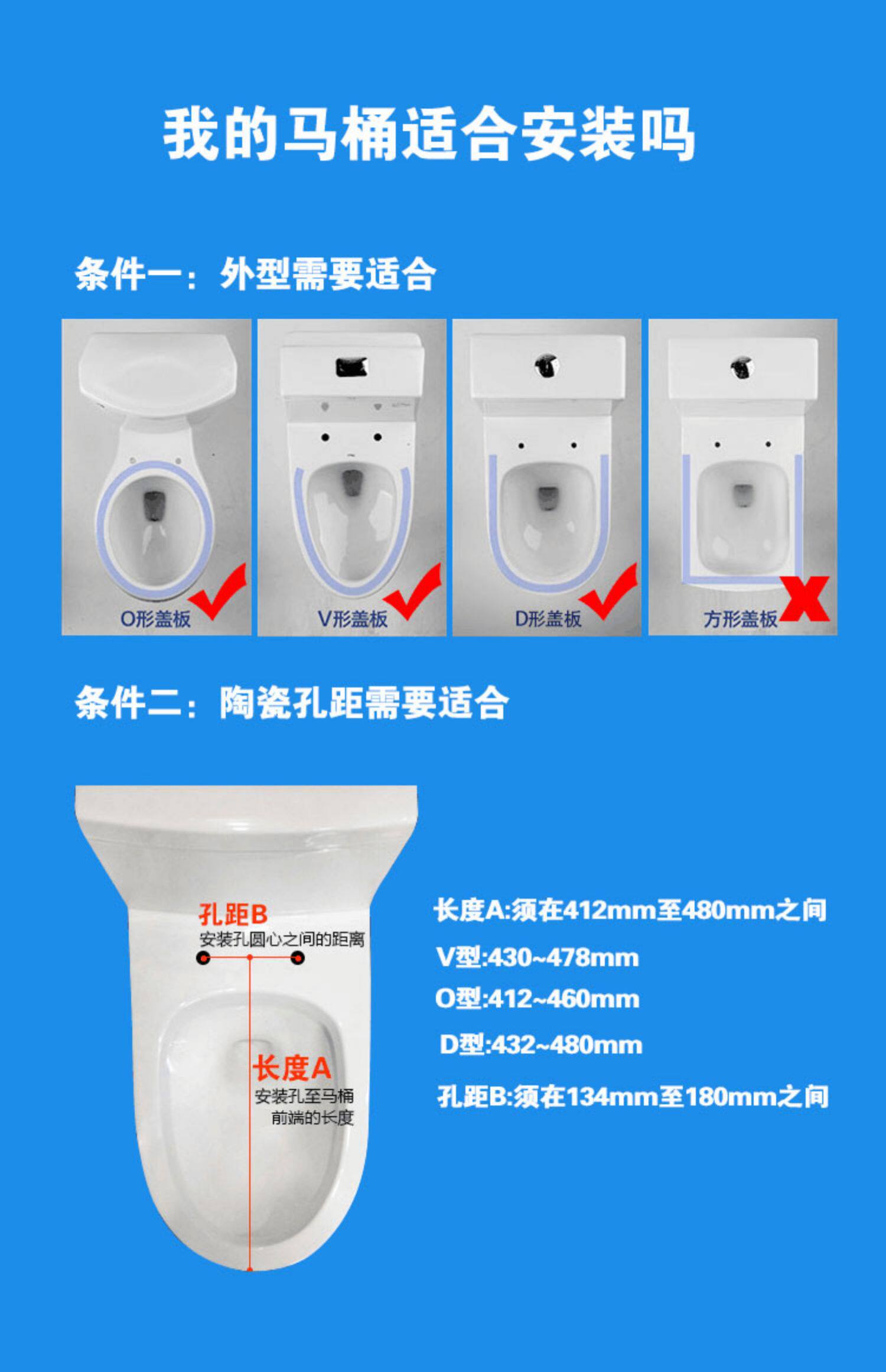 我的马桶适合安装吗

条件一：外型需要适合

O形盖板

V形盖板

D形盖板

方形盖板

条件二：陶瓷孔距需要适合

孔距B
安装孔圆心之间的距离

长度A
安装孔至马桶前端的长度

长度A:须在412mm至480mm之间
V型:430~478mm
O型:412~460mm
D型:432~480mm
孔距B:须在134mm至180mm之间