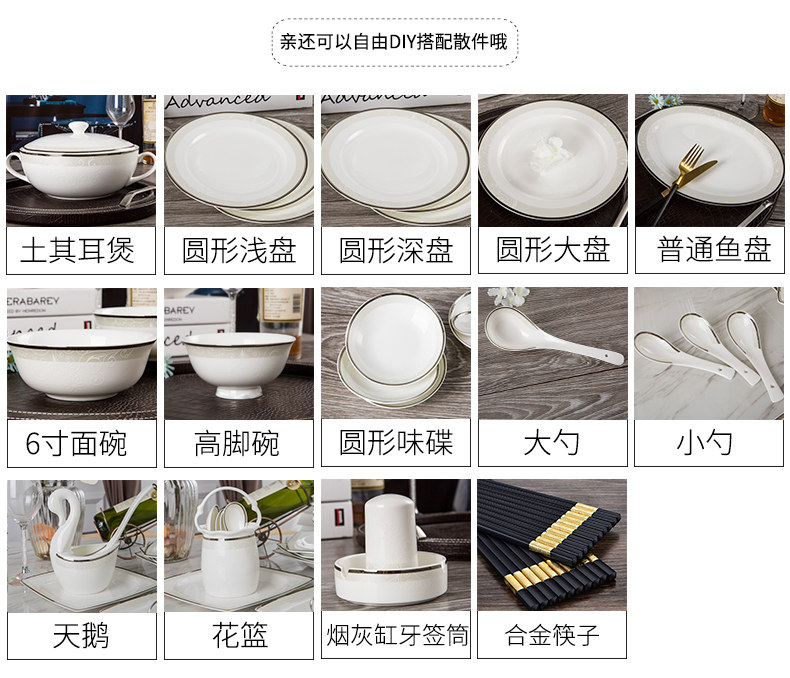 亲还可以自由DIY搭配散件哦

Advanced

Advanced

土其耳煲

圆形浅盘

圆形深盘

圆形大盘

普通鱼盘

ERABAREY

BAREY

6寸面碗

高脚碗

圆形味碟

大勺

小勺

天鹅

花篮

烟灰缸牙签筒

合金筷子