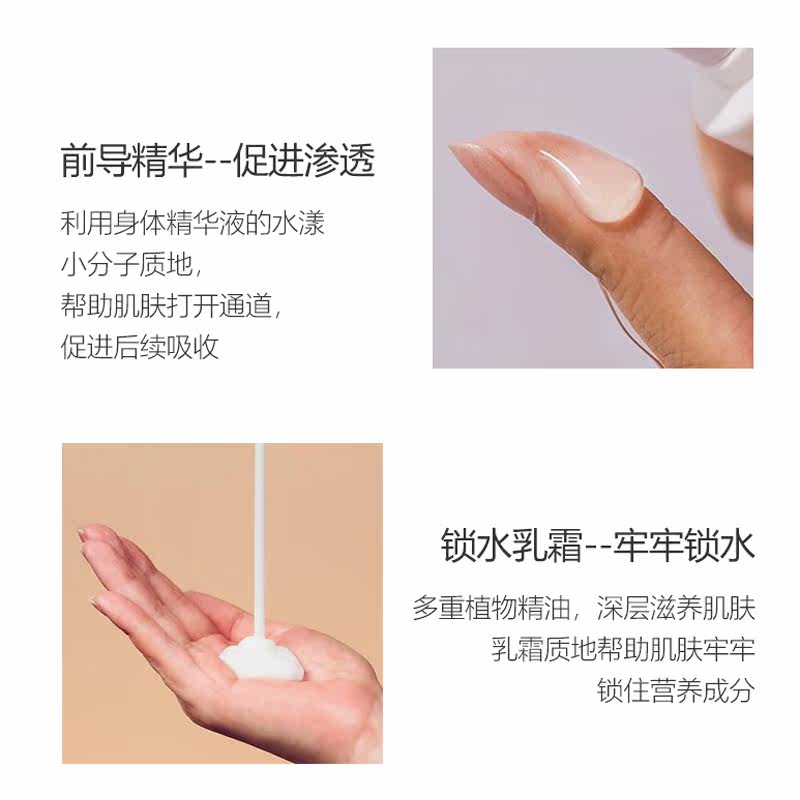 前导精华--促进渗透

利用身体精华液的水漾
小分子质地,
帮助肌肤打开通道,
促进后续吸收

锁水乳霜--牢牢锁水

多重植物精油，深层滋养肌肤
乳霜质地帮助肌肤牢牢
锁住营养成分