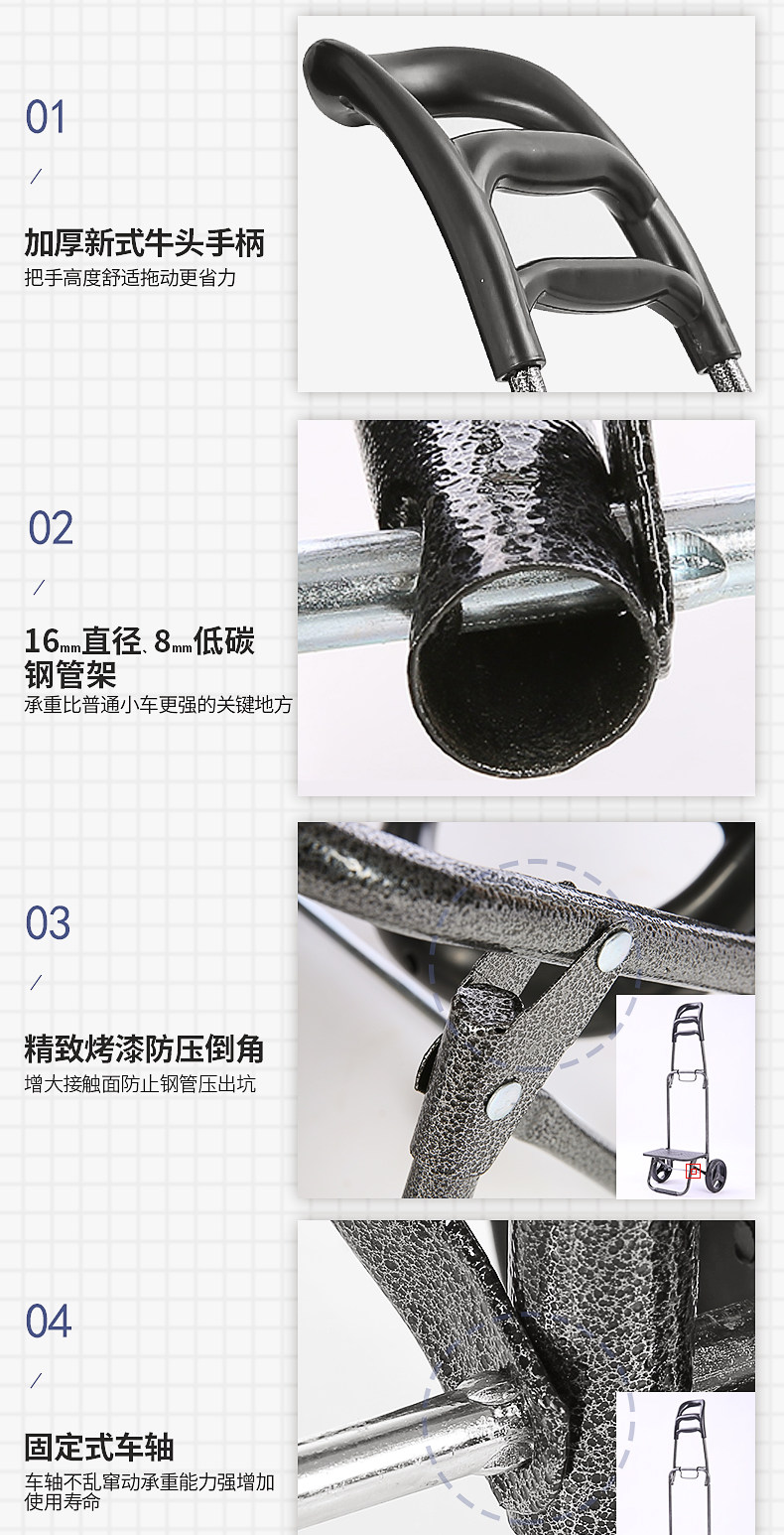 01

/

加厚新式牛头手柄

把手高度舒适拖动更省力

02

/

16mm直径、8mm低碳钢管架

承重比普通小车更强的关键地方

03

/

精致烤漆防压倒角

增大接触面防止钢管压出坑

04

/

固定式车轴

车轴不乱窜动承重能力强增加使用寿命