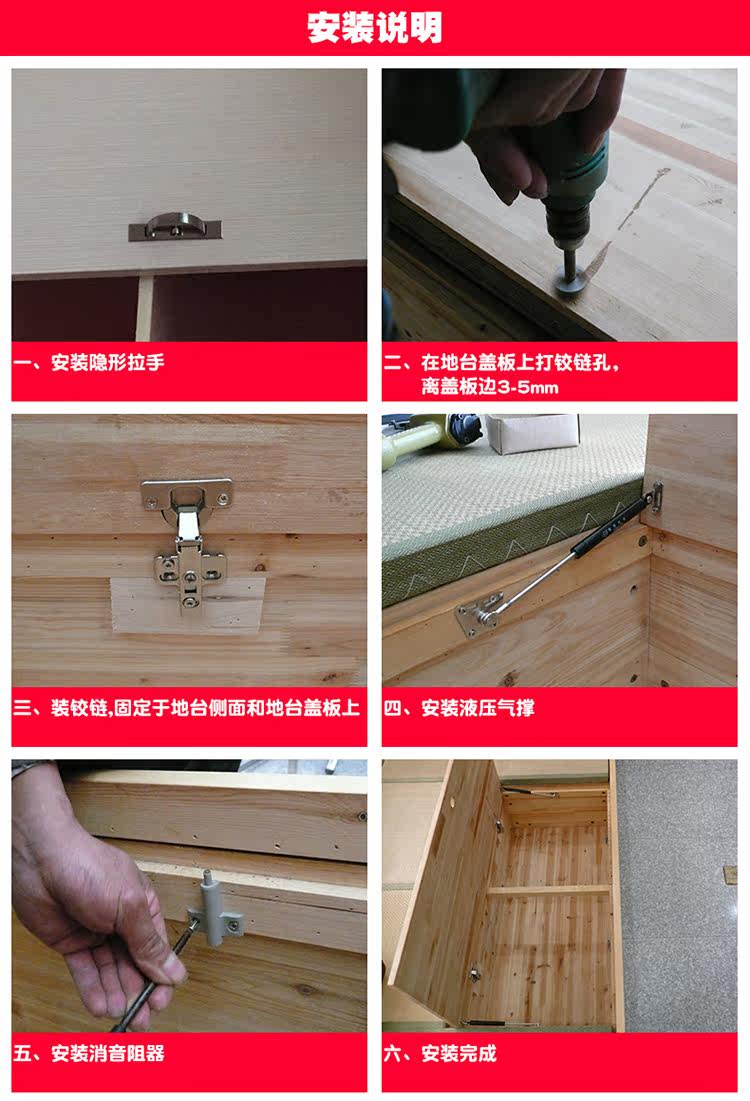 安装说明

一、安装隐形拉手

二、在地台盖板上打铰链孔，离盖板边3-5mm

三、装铰链,固定于地台侧面和地台盖板上

四、安装液压气撑

五、安装消音阻器

六、安装完成