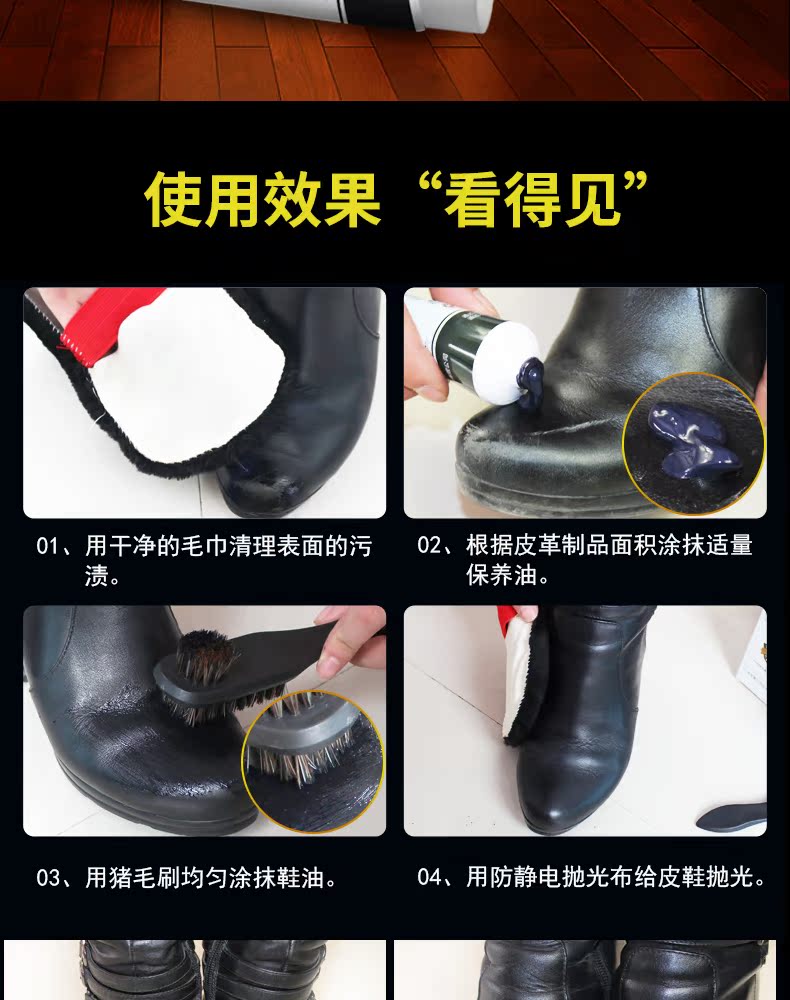 使用效果“看得见”

01、用干净的毛巾清理表面的污渍。

02、根据皮革制品面积涂抹适量保养油。

03、用猪毛刷均匀涂抹鞋油。

04、用防静电抛光布给皮鞋抛光。