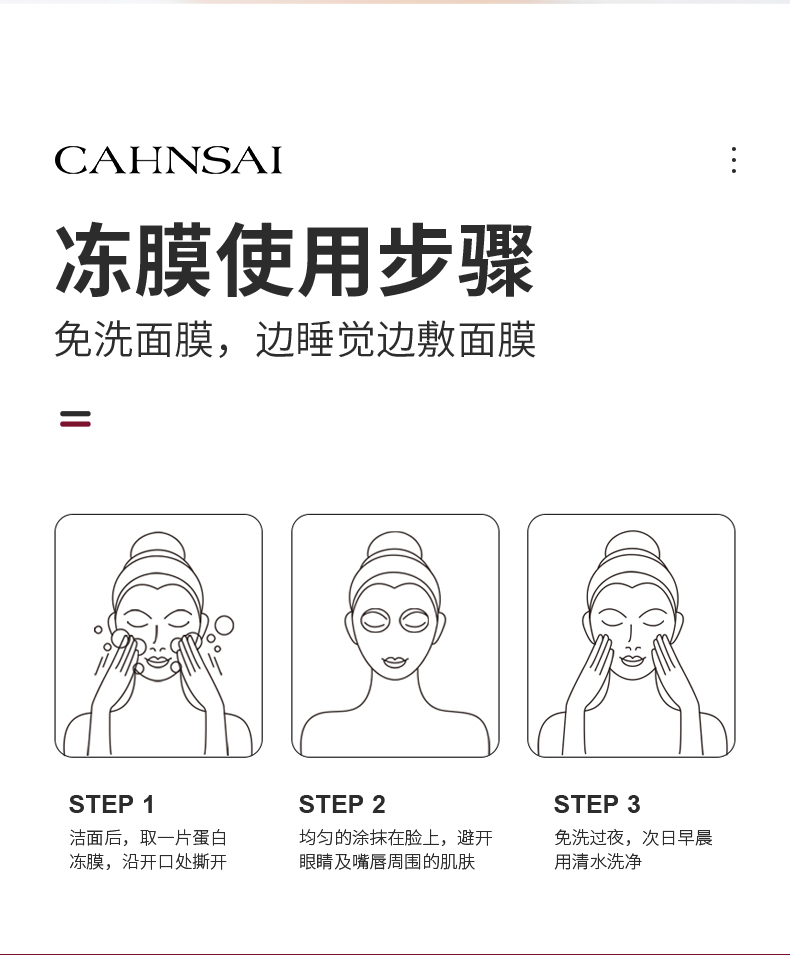 CAHNSAI

冻膜使用步骤

免洗面膜，边睡觉边敷面膜

STEP 1
洁面后，取一片蛋白冻膜，沿开口处撕开

STEP 2
均匀的涂抹在脸上，避开眼睛及嘴唇周围的肌肤

STEP 3
免洗过夜，次日早晨用清水洗净