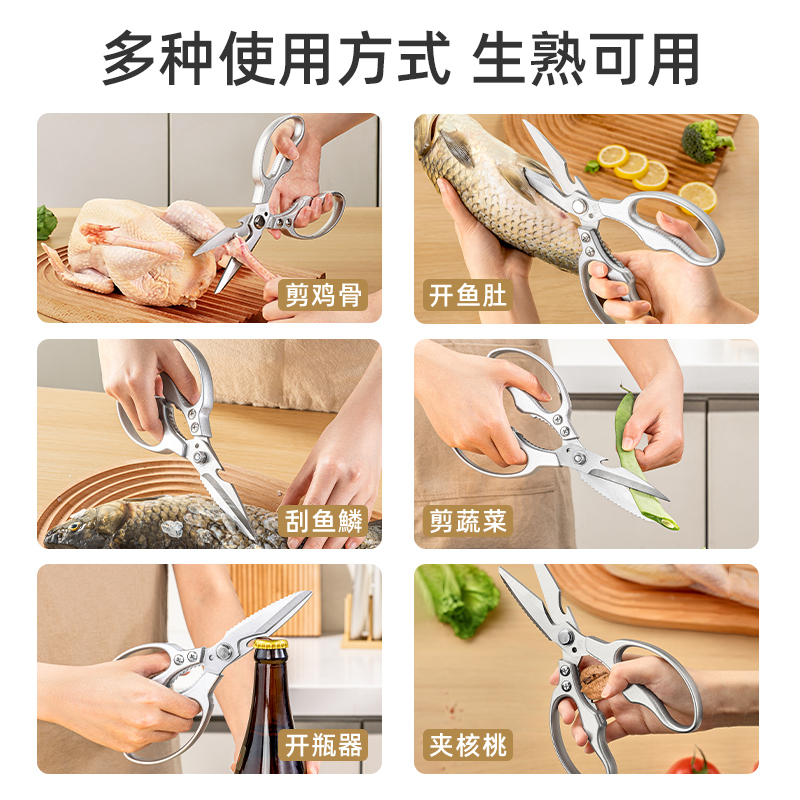 多种使用方式 生熟可用

剪鸡骨

开鱼肚

刮鱼鳞

剪蔬菜

开瓶器

夹核桃