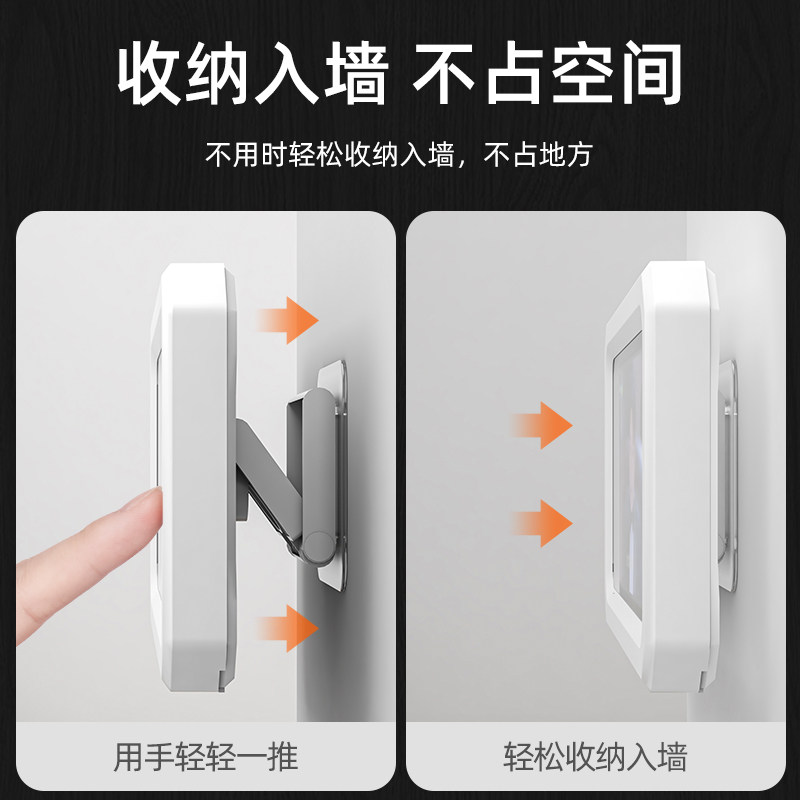 收纳入墙 不占空间

不用时轻松收纳入墙，不占地方

用手轻轻一推

轻松收纳入墙