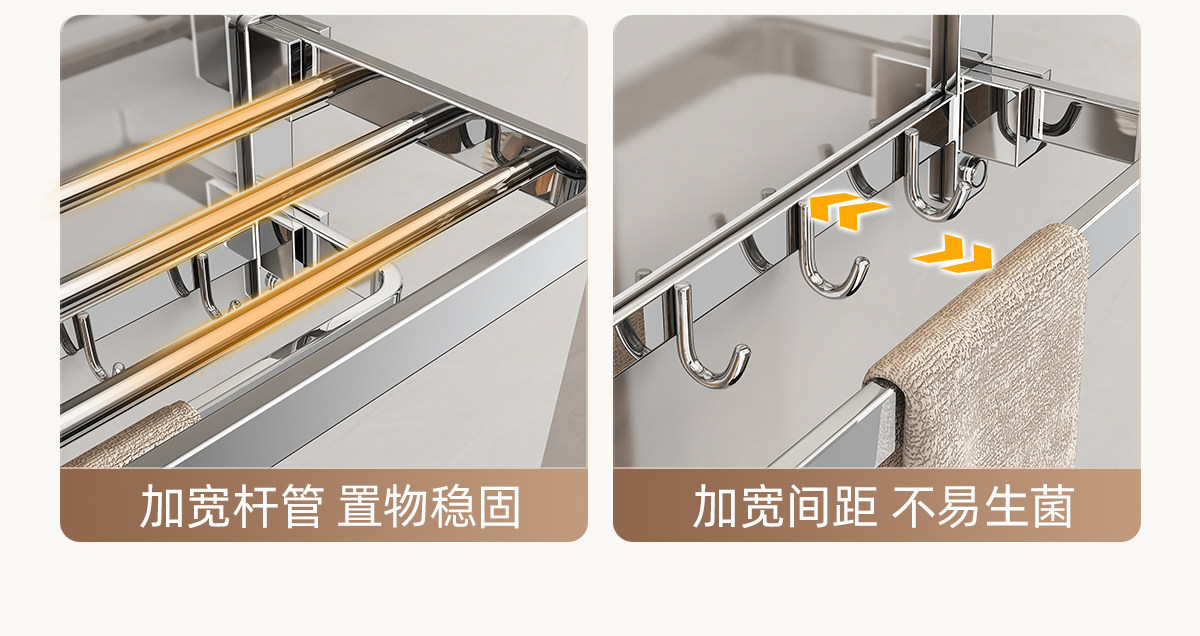 加宽杆管 置物稳固

加宽间距 不易生菌