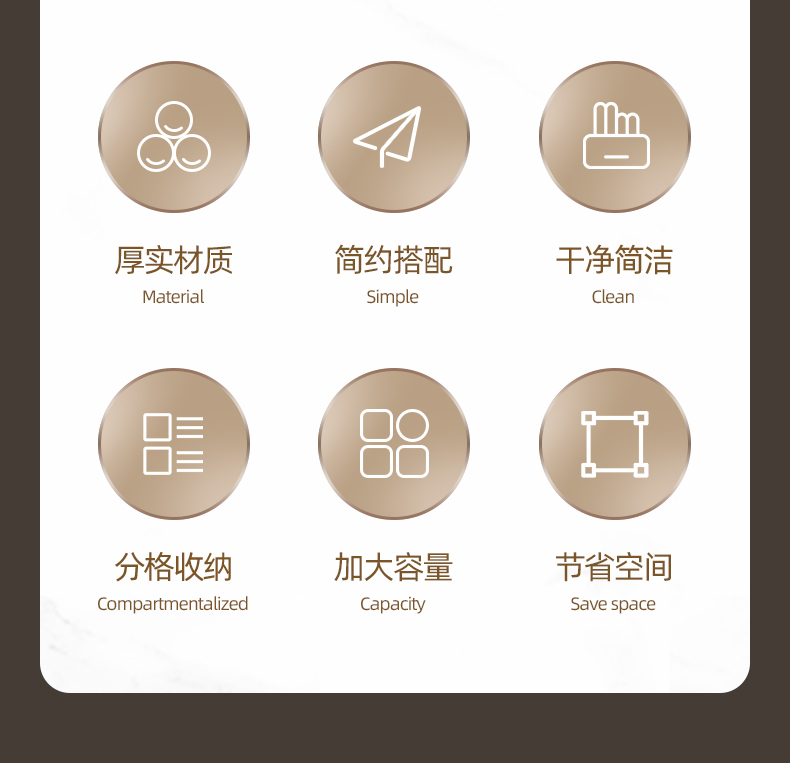 厚实材质
Material

简约搭配
Simple

干净简洁
Clean

分格收纳
Compartmentalized

加大容量
Capacity

节省空间
Save space