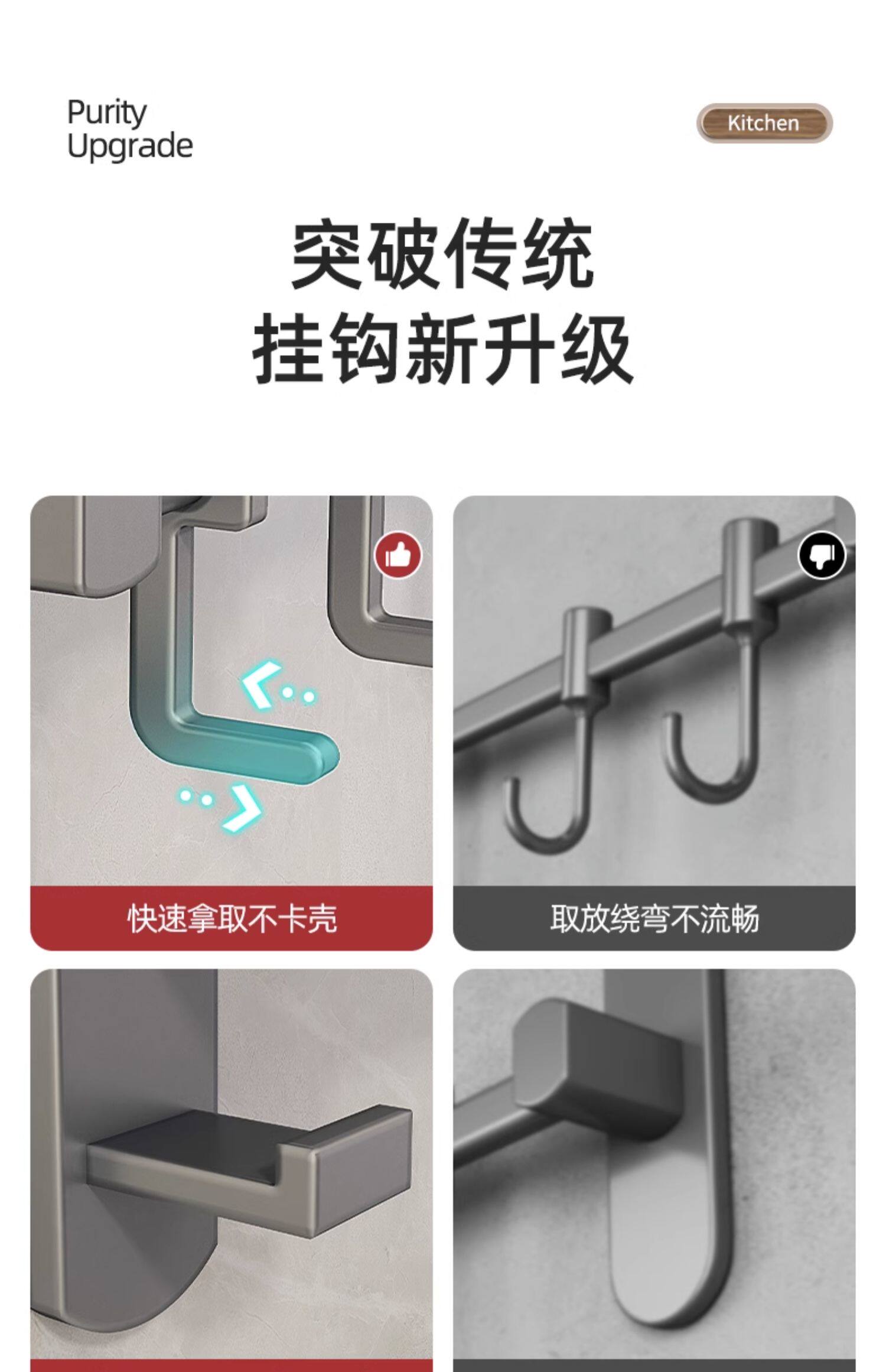 Purity
Upgrade

Kitchen

突破传统
挂钩新升级

快速拿取不卡壳

取放绕弯不流畅